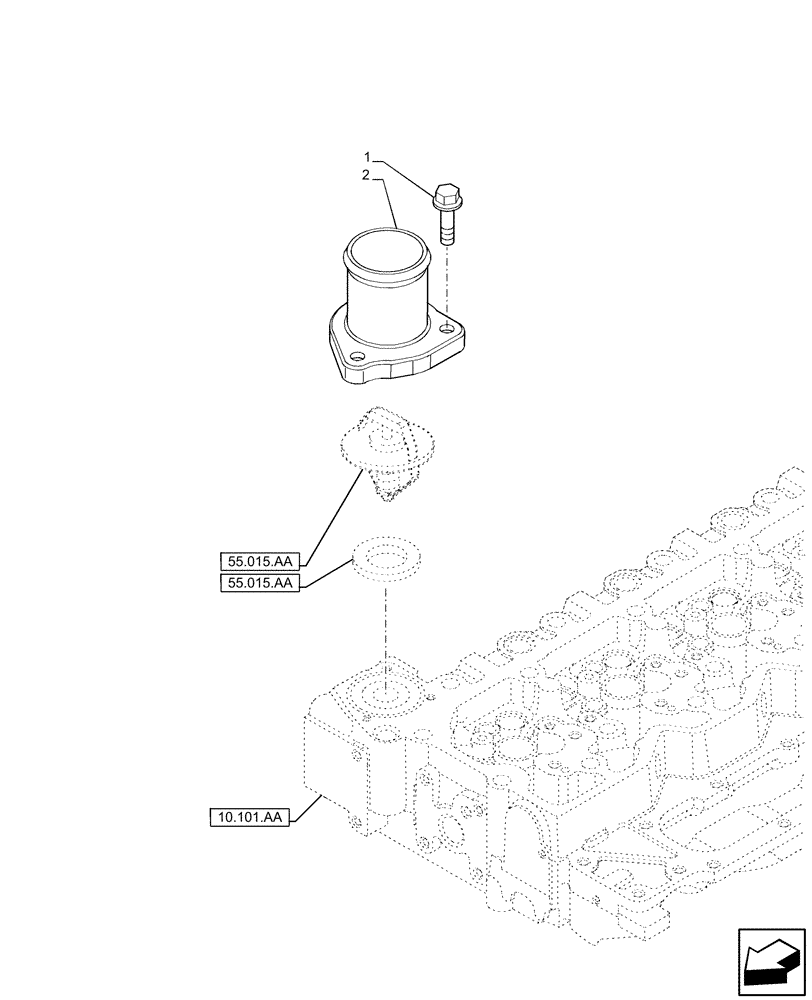 1
2
55.015.AA
55.015.AA
10.101.AA