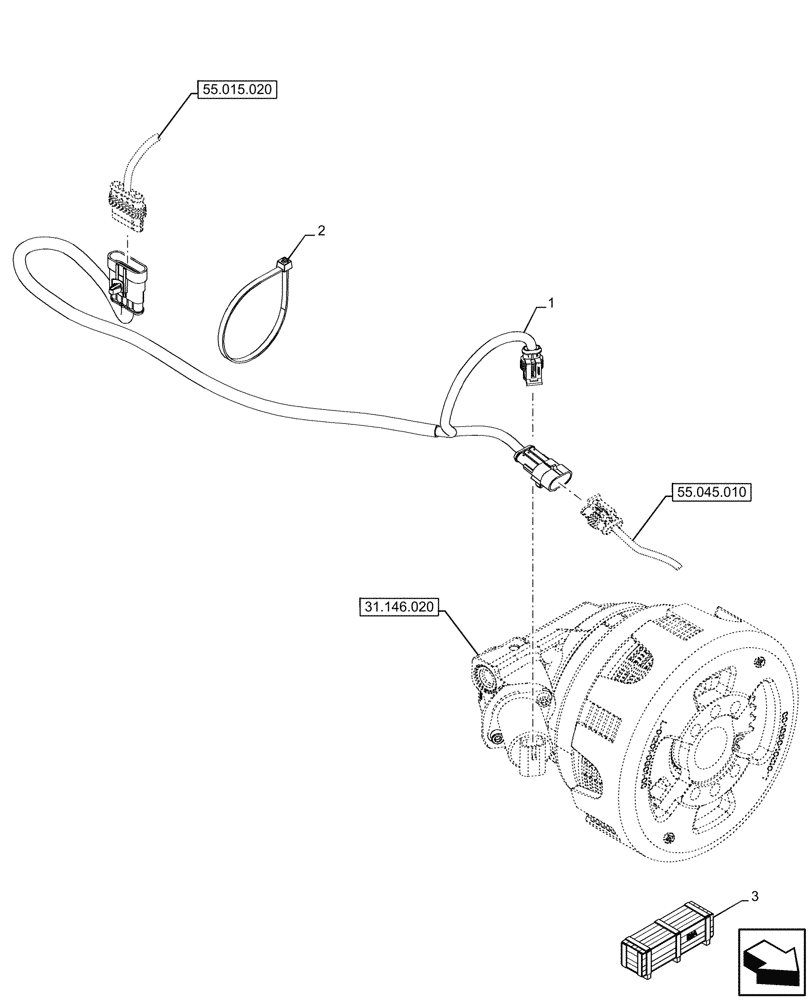 55.015.020

2

1

55.045.010

31.146.020

3