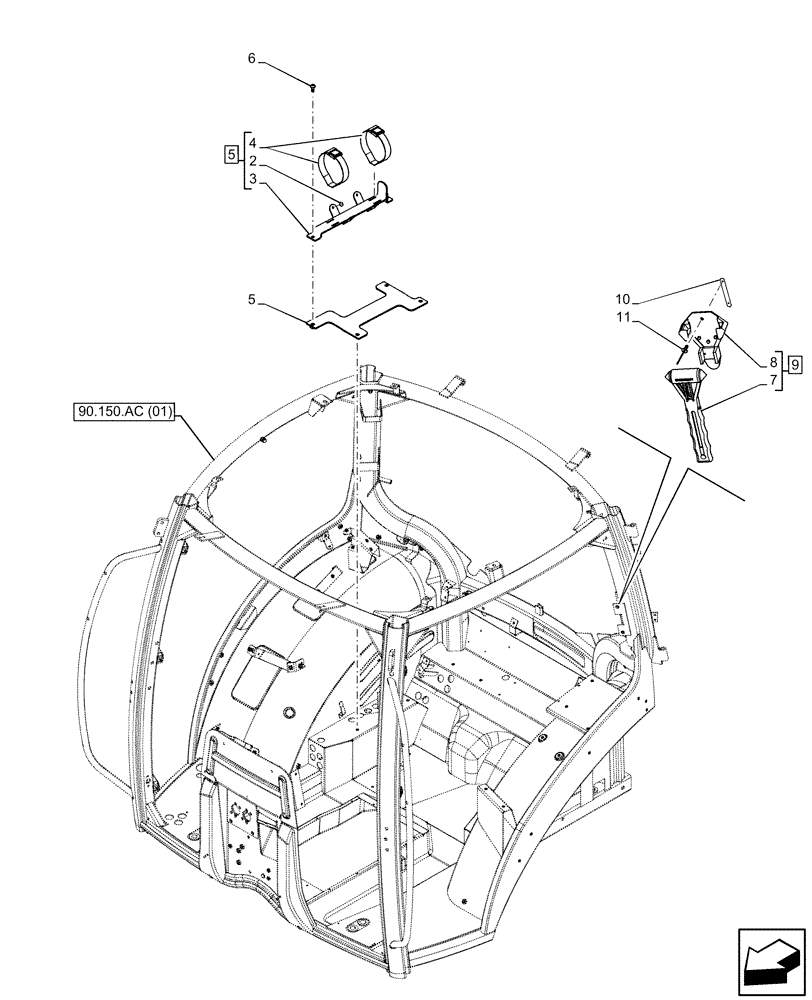 6

5
4
2
3

5

10
11
8
7
9

90.150.AC (01)