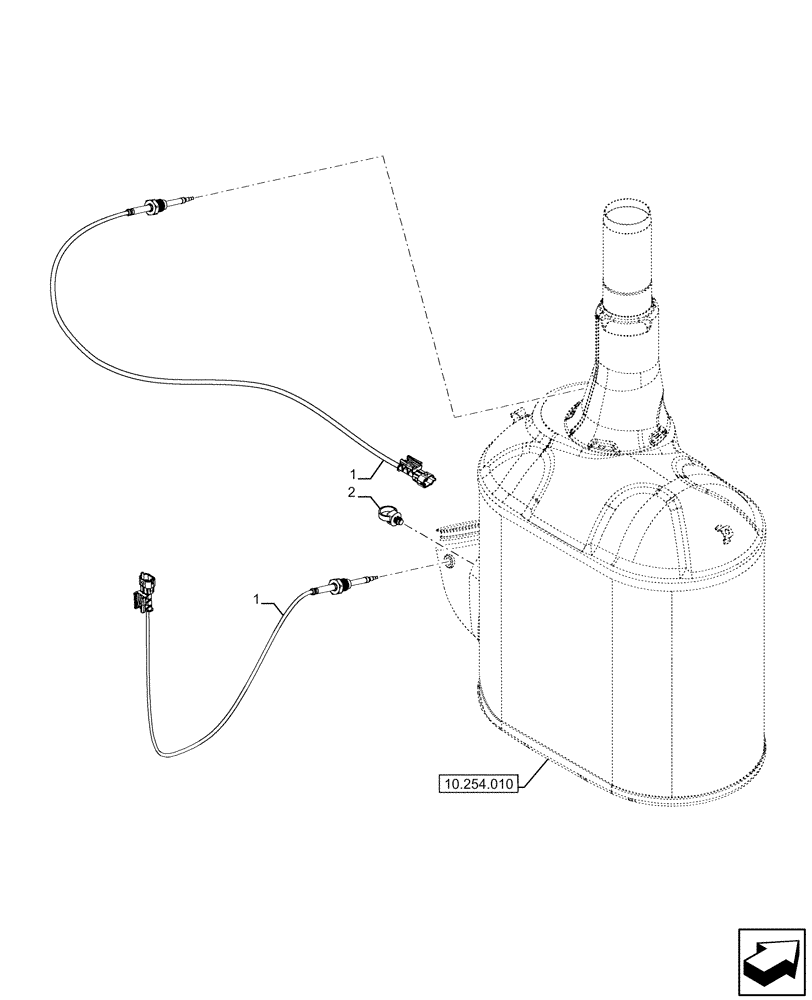 1
2
1
10.254.010