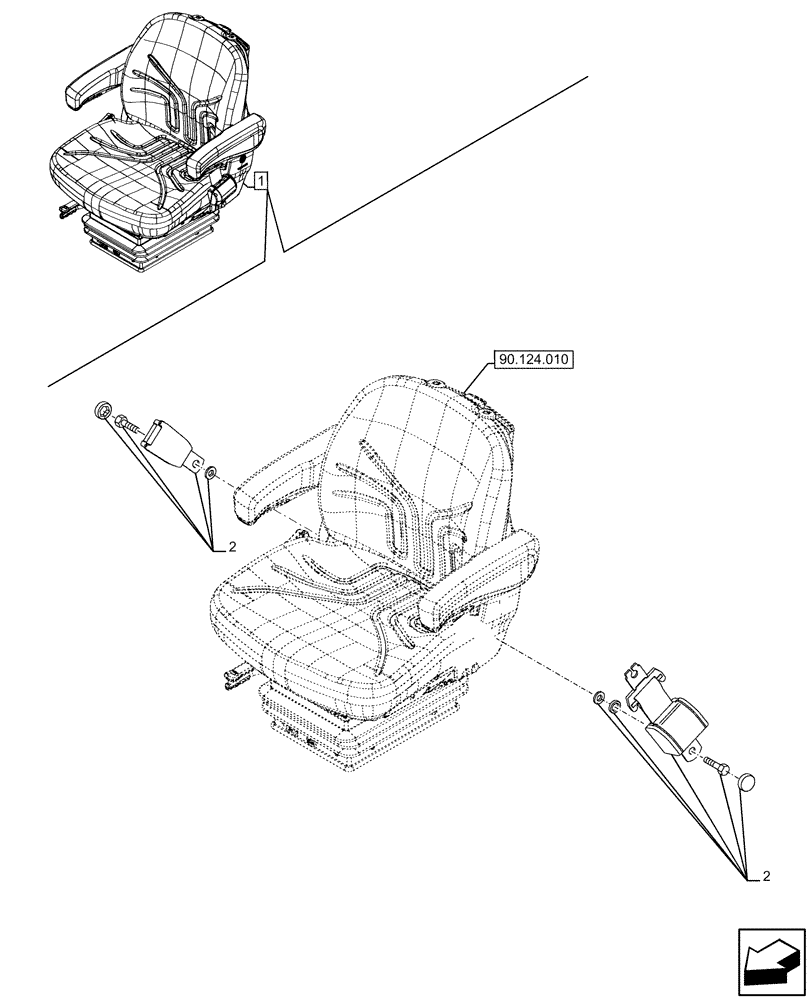 1
90.124.010
2
2