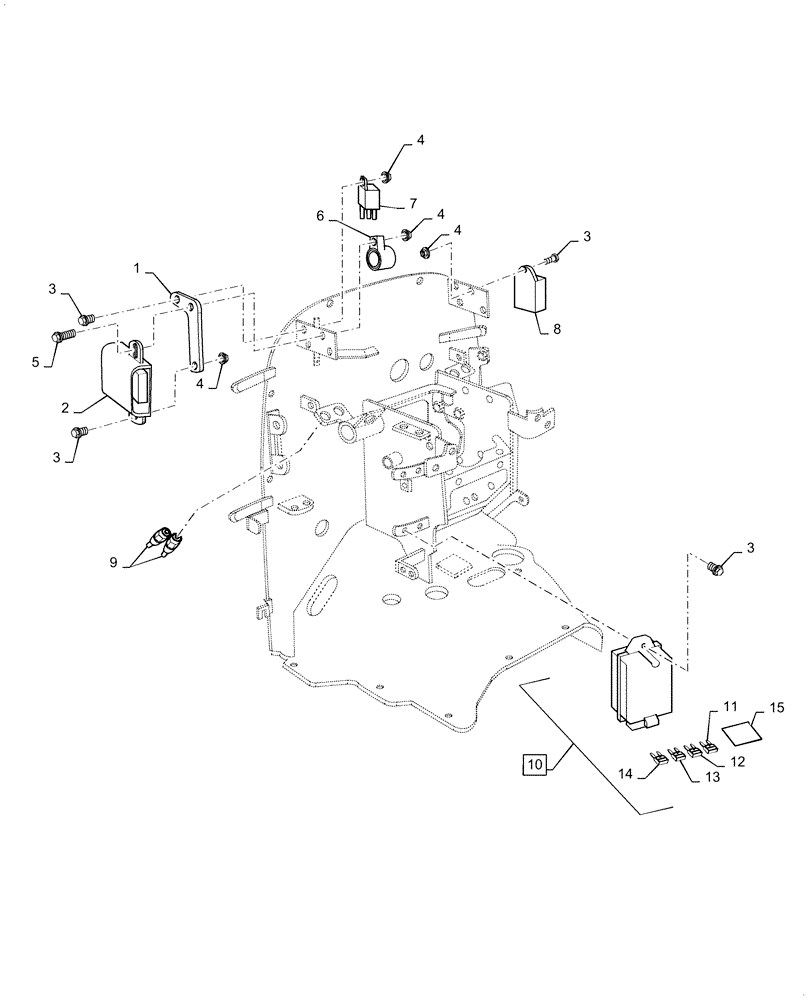 4
7
6
4
4
3
1
3
8
5
4
2
3
9
3
11
15
10
12
14
13