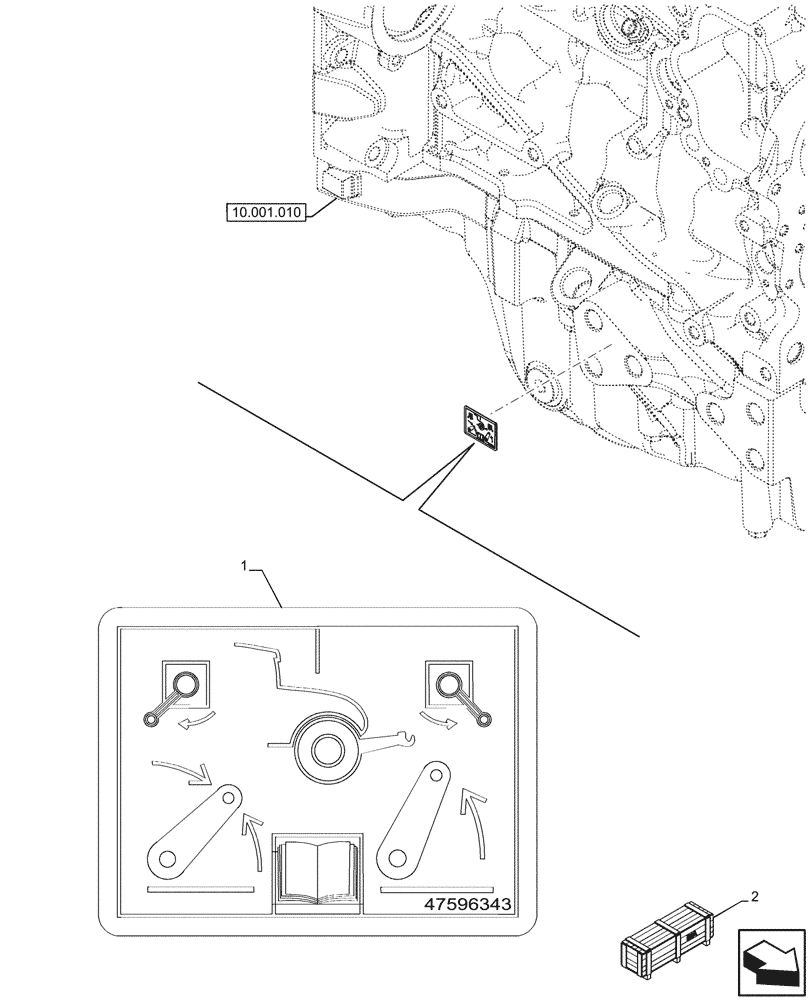 10.001.010

1

47596343

2