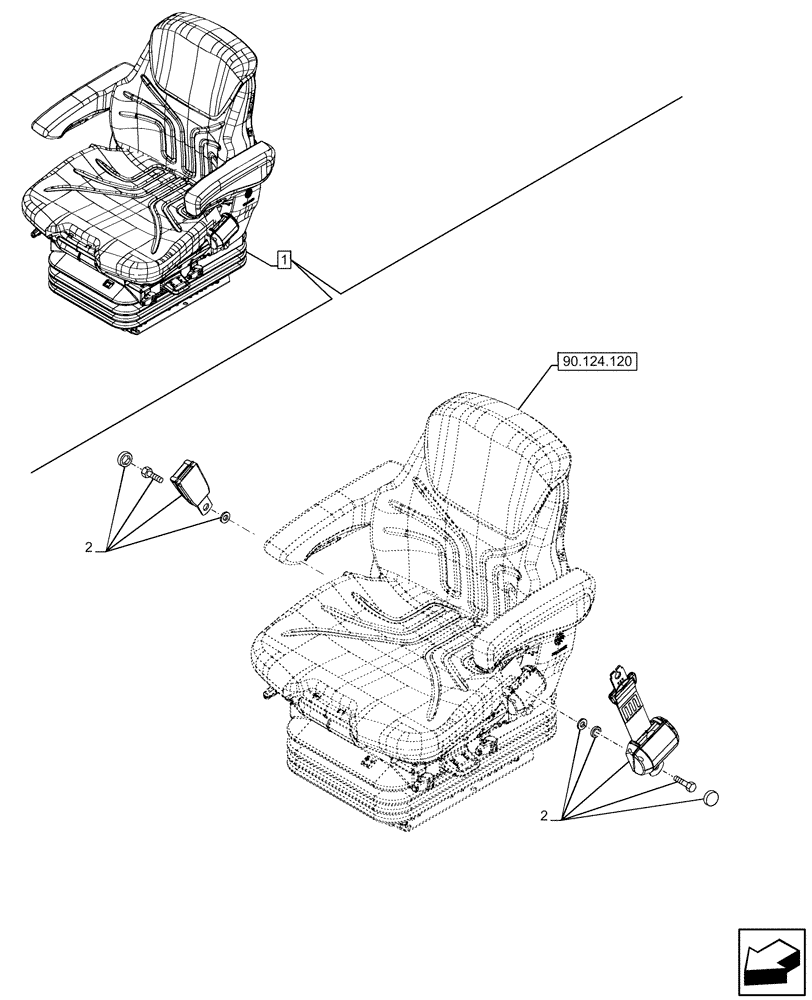 1

90.124.120

2

2