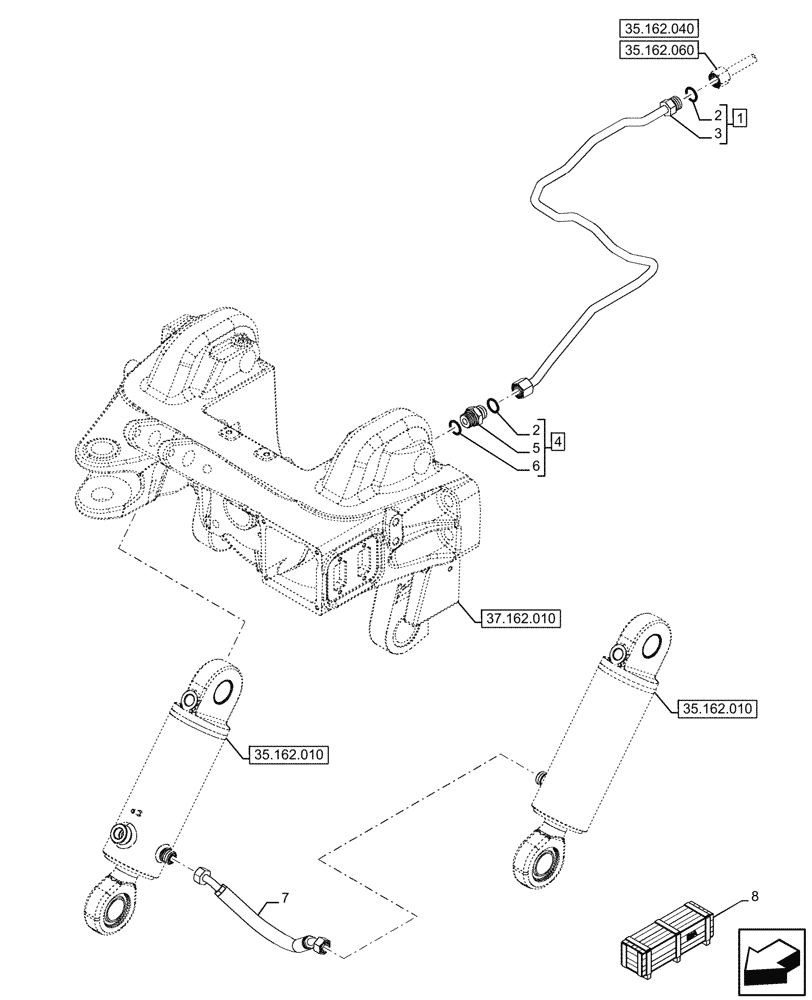 35.162.040
35.162.060
2
3
1
2
5
6
4
37.162.010
35.162.010
35.162.010
7
8