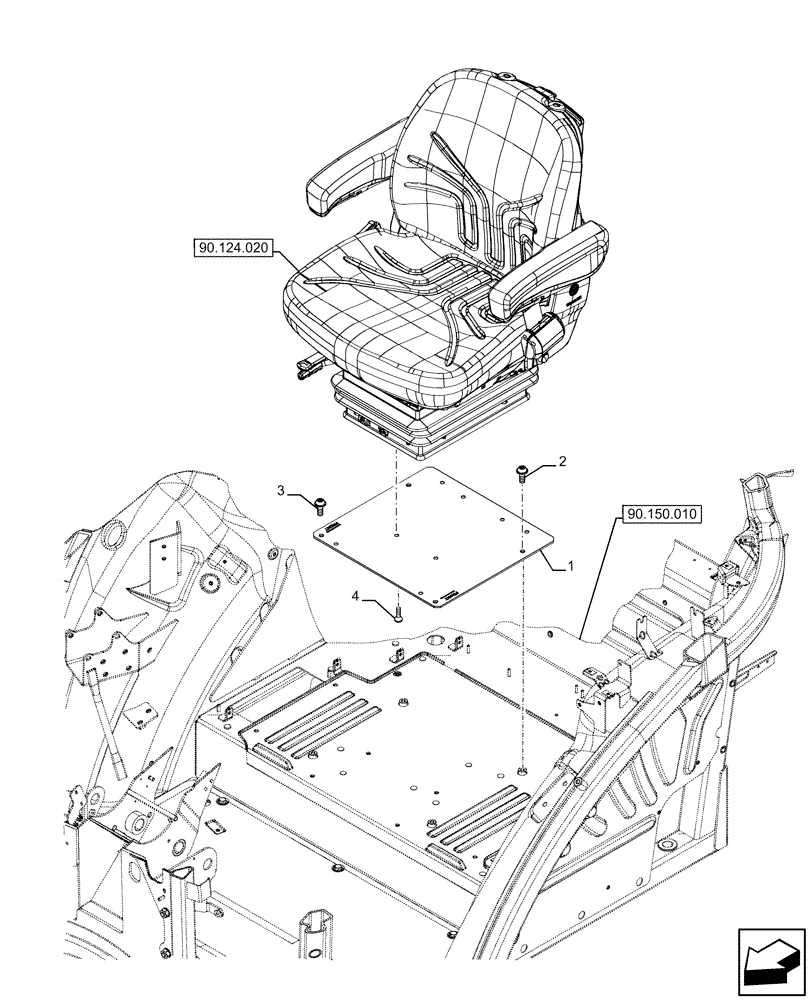 90.124.020

2

3

90.150.010

1

4