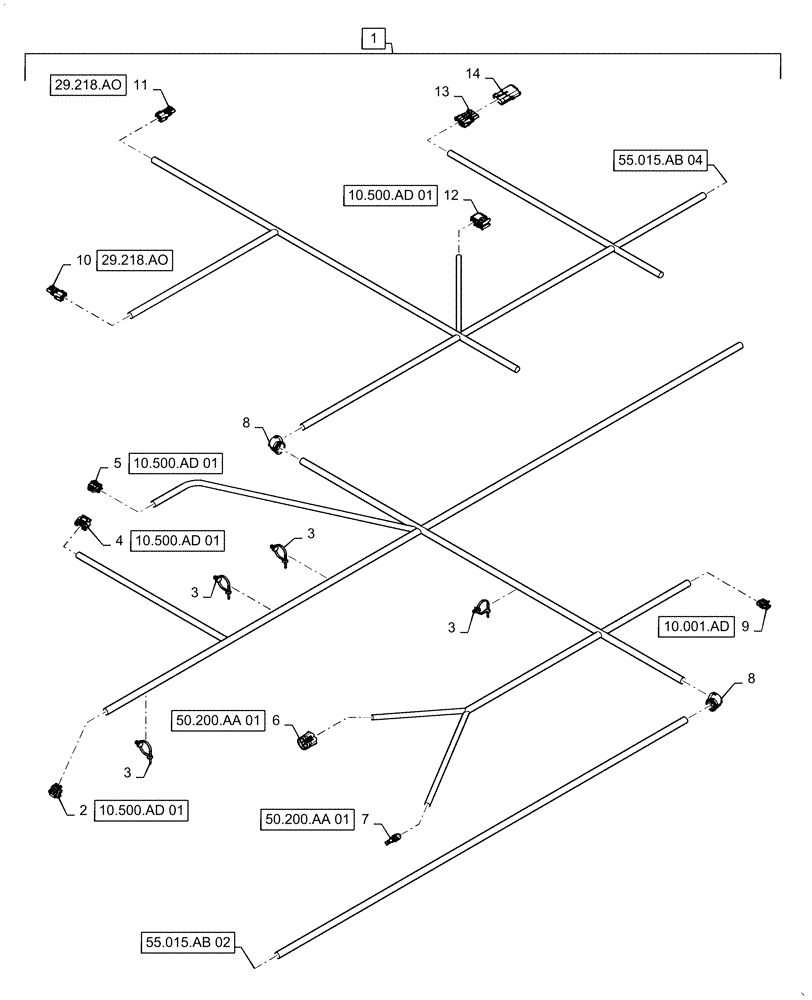 1

29.218.AO 11

14

13

55.015.AB 04

10.500.AD 01 12

10 29.218.AO

8

5 10.500.AD 01

4 10.500.AD 01

3

3

3

10.001.AD 9

8

50.200.AA 01 6

3

2 10.500.AD 01

50.200.AA 01 7

55.015.AB 02