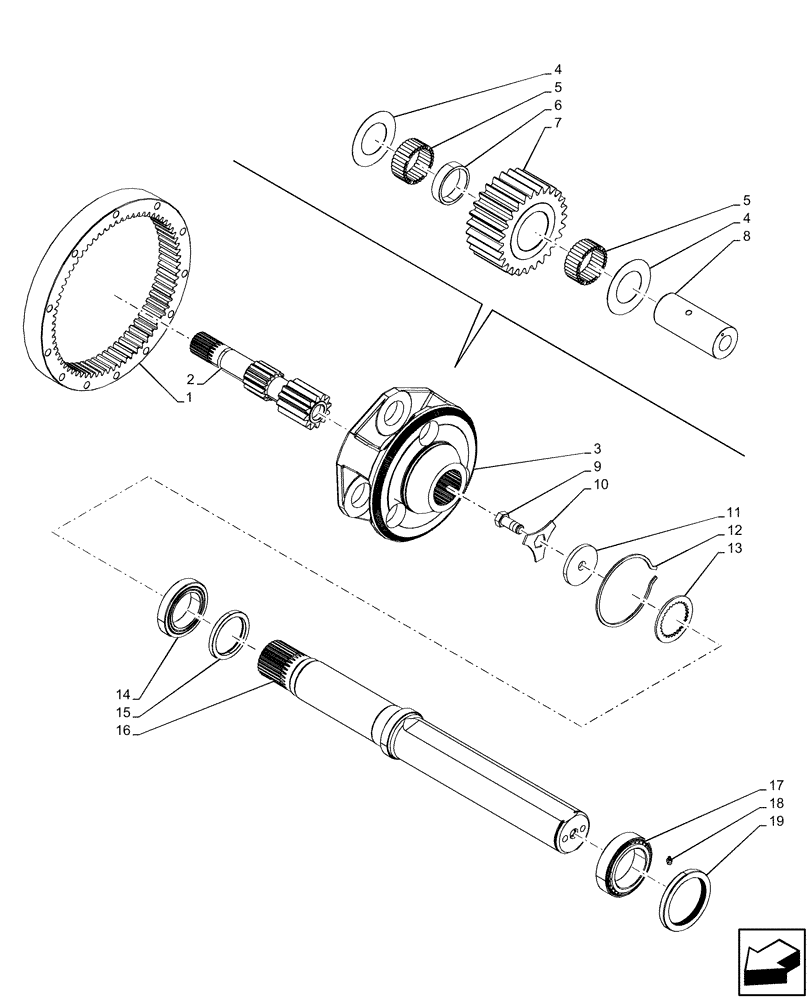 4
5
6
7
5
4
8
2
1
3
9
10
11
12
13
14
15
16
17
18
19