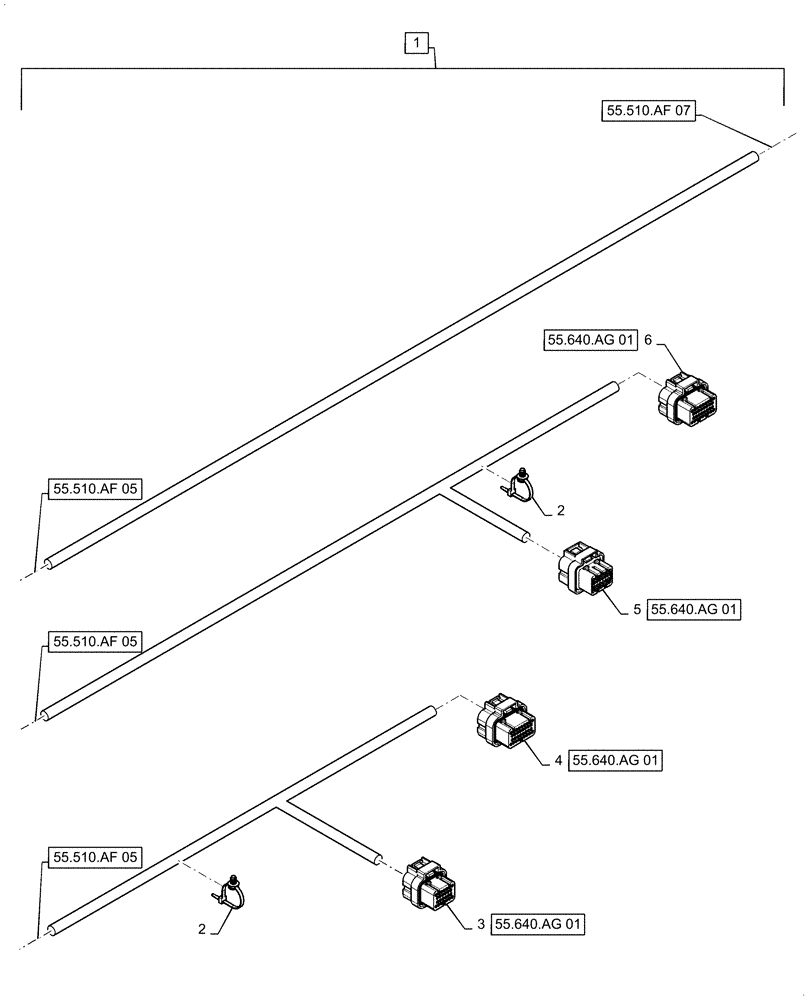 1

55.510.AF 07

55.640.AG 01 6

55.510.AF 05

2

5 55.640.AG 01

55.510.AF 05

4 55.640.AG 01

55.510.AF 05

2

3 55.640.AG 01