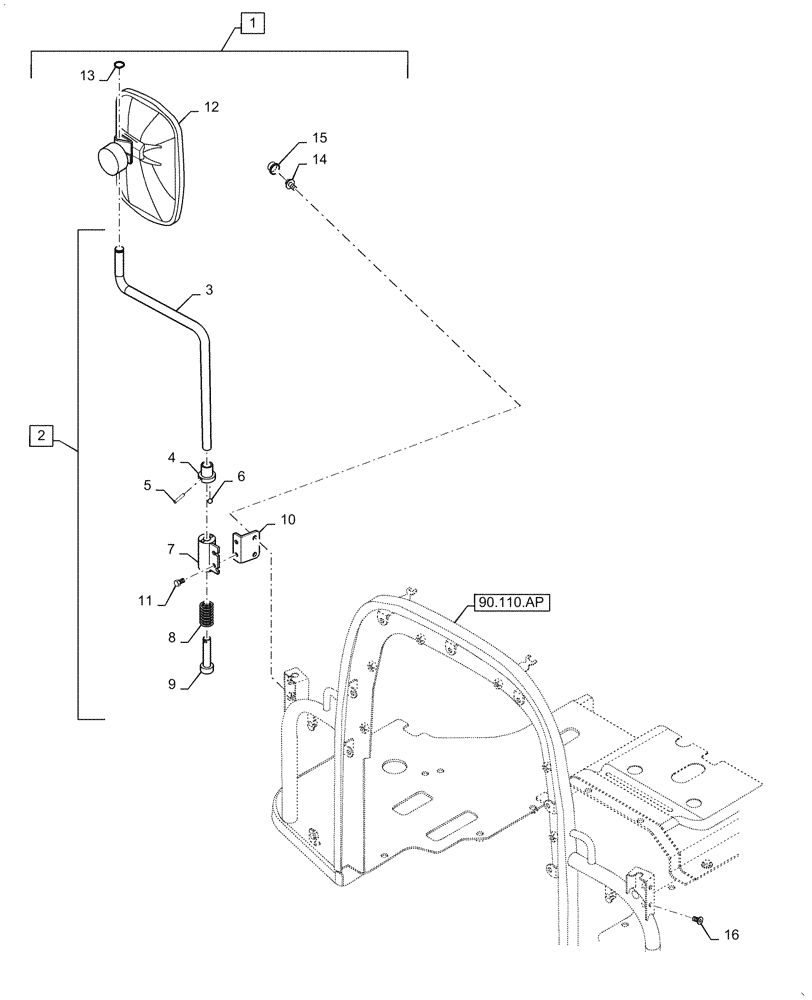 1
13
12
15
14
3
2
4
5
6
10
7
11
8
9
90.110.AP
16