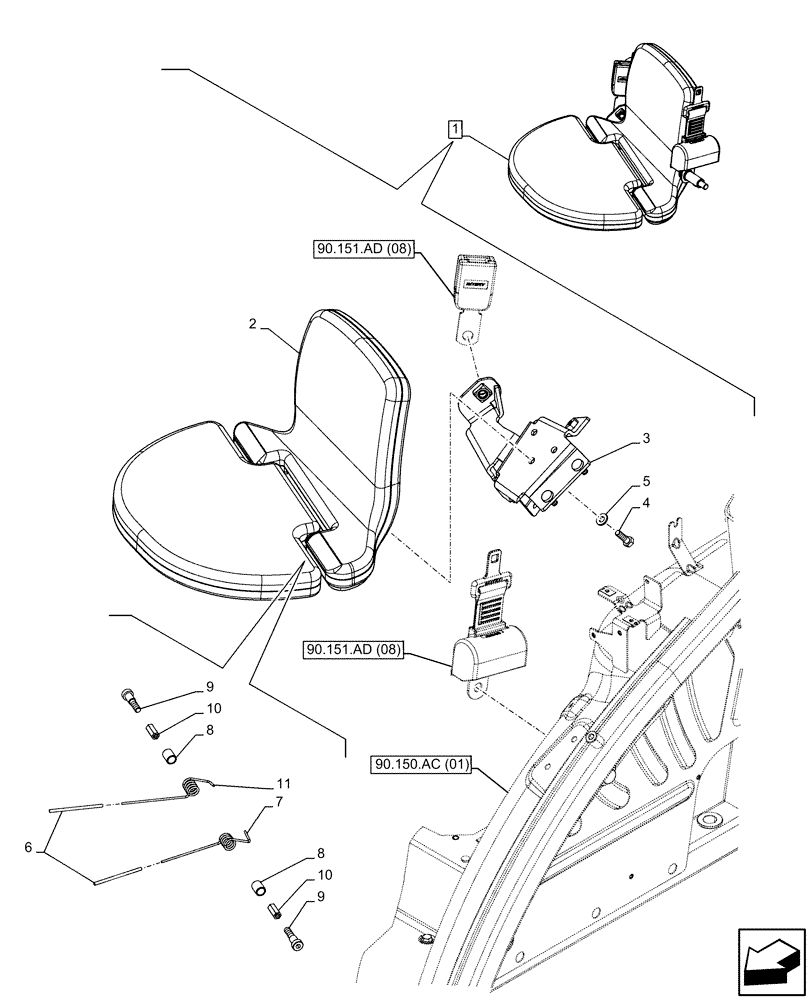 1
90.151.AD (08)
2
3
5
4
90.151.AD (08)
9
10
8
90.150.AC (01)
11
7
6
8
10
9