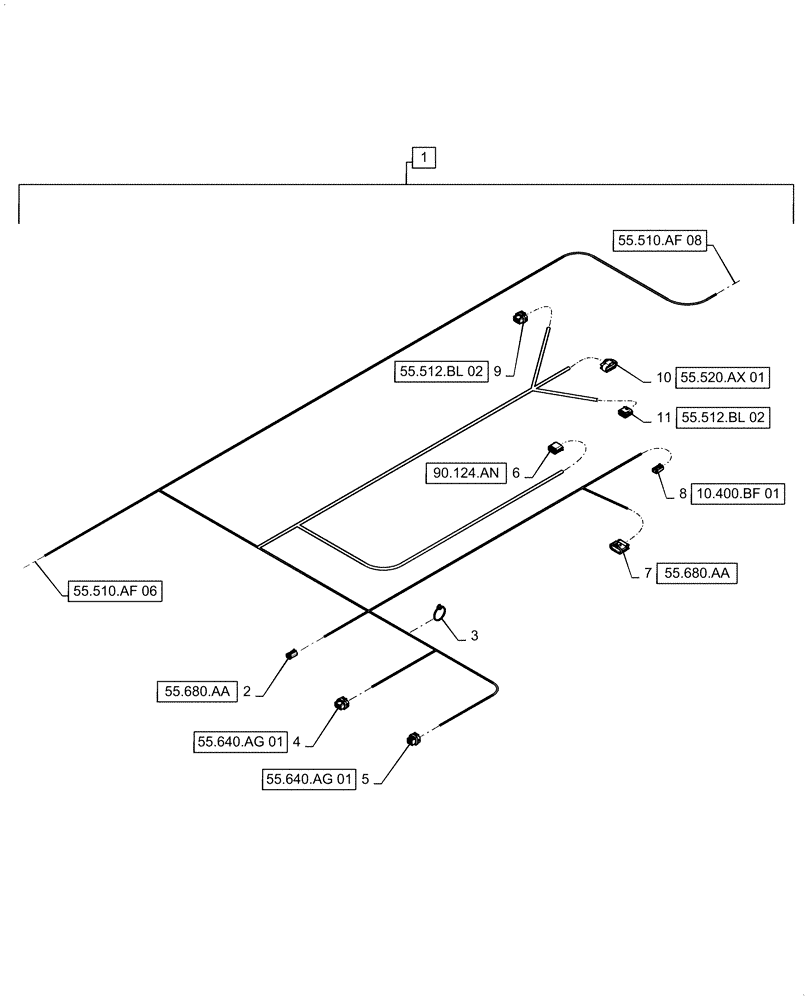 1

55.510.AF 08

55.512.BL 02 9

10 55.520.AX 01

11 55.512.BL 02

90.124.AN 6

8 10.400.BF 01

7 55.680.AA

55.510.AF 06

3

55.680.AA 2

55.640.AG 01 4

55.640.AG 01 5