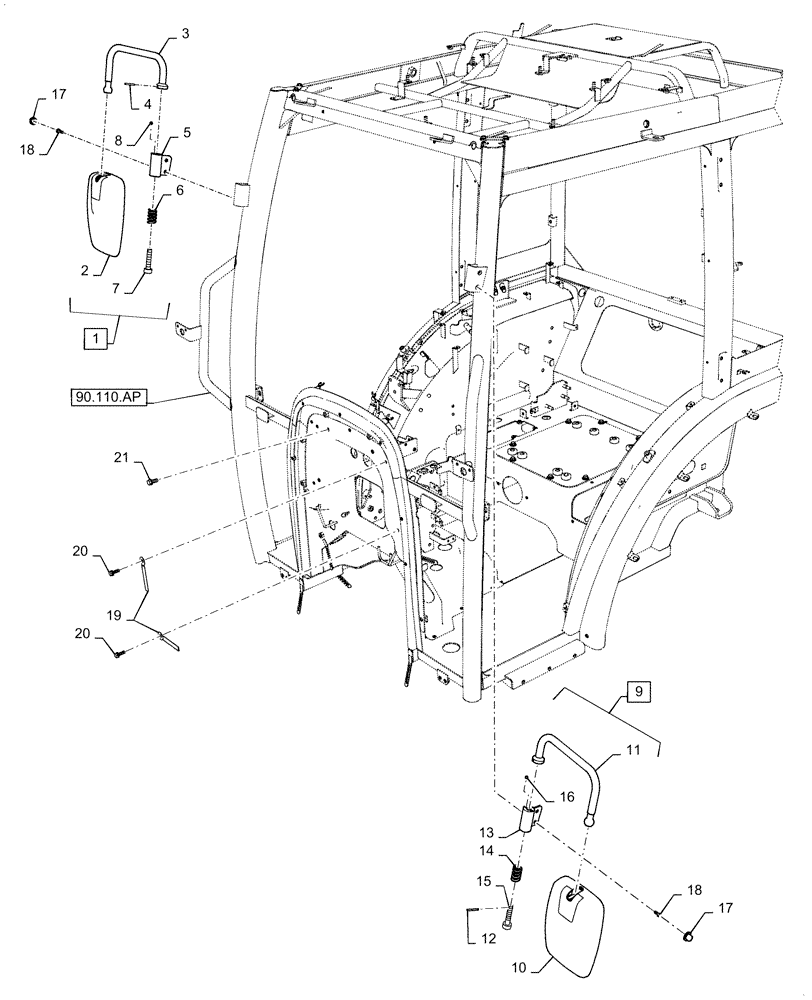 3
17
4
18
8
5
6
2
7
1
90.110.AP
21
20
19
20
9
11
16
13
14
15
18
17
12
10