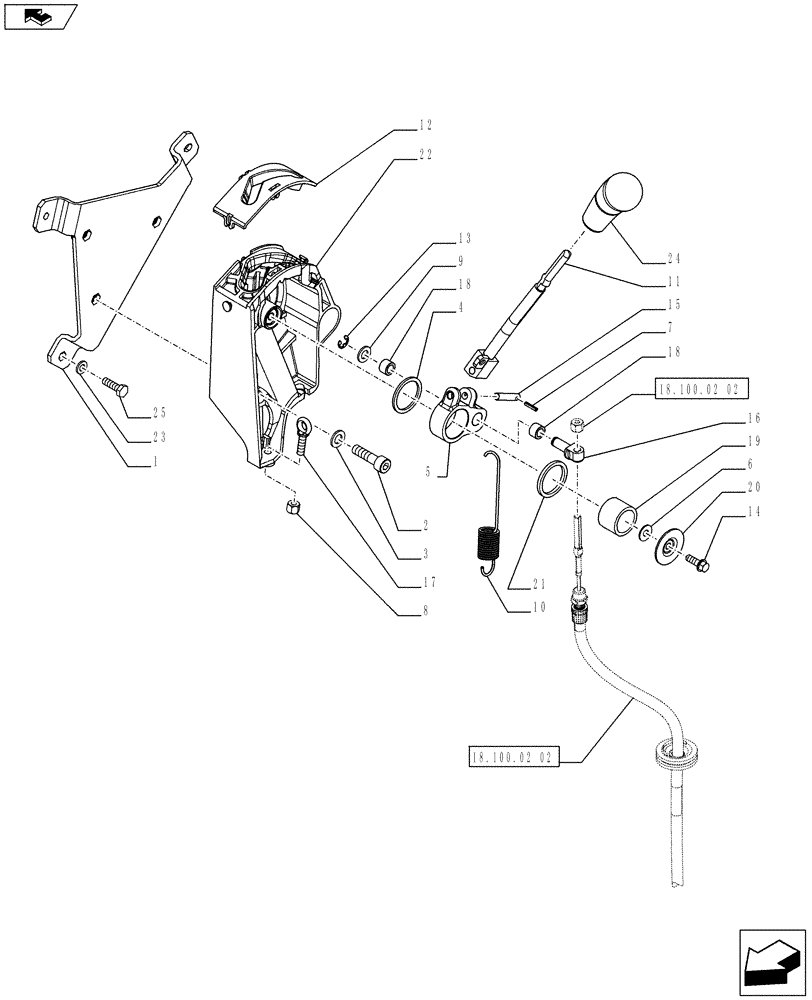 12
22
13
9
18
4
24
11
15
7
18
18.100.02 02
16
19
6
20
14
25
23
1
5
2
3
17
8
21
10
18.100.02 02