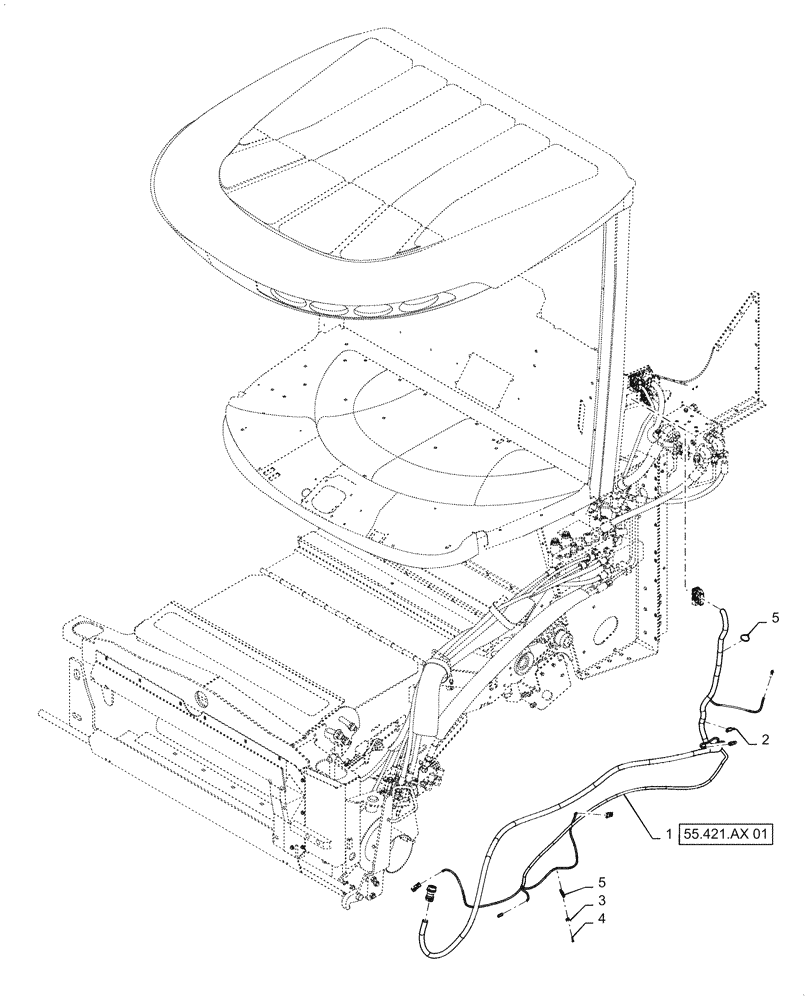 5
2
1 55.421.AX 01
5
3
4