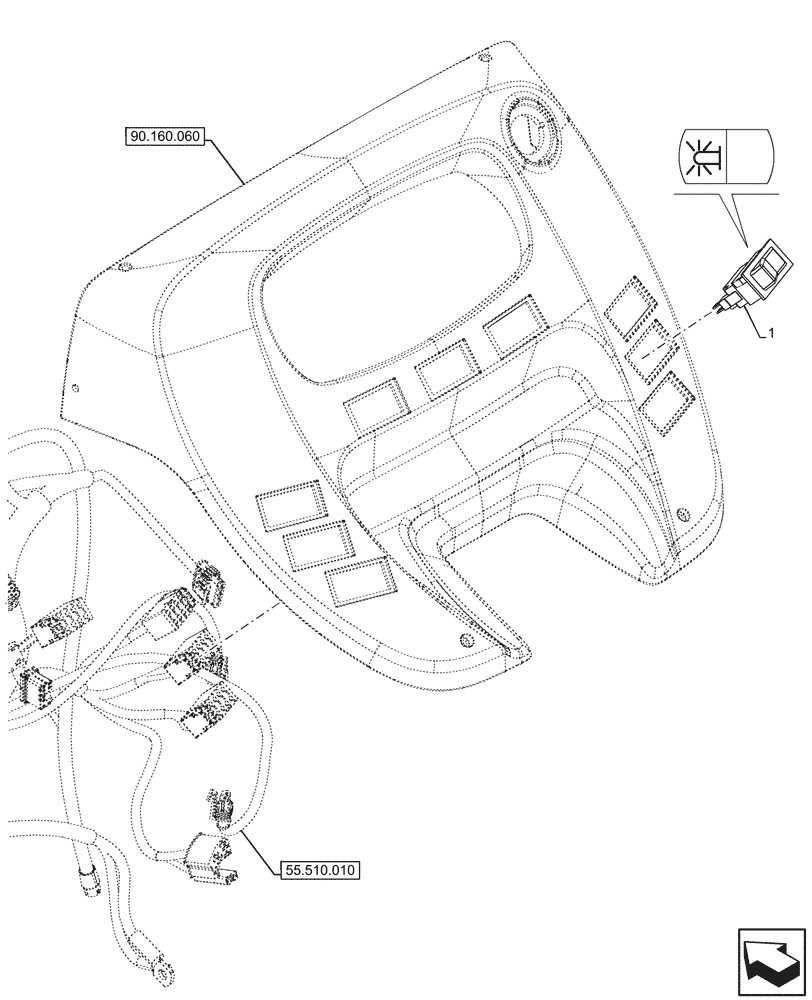 90.160.060

1

55.510.010