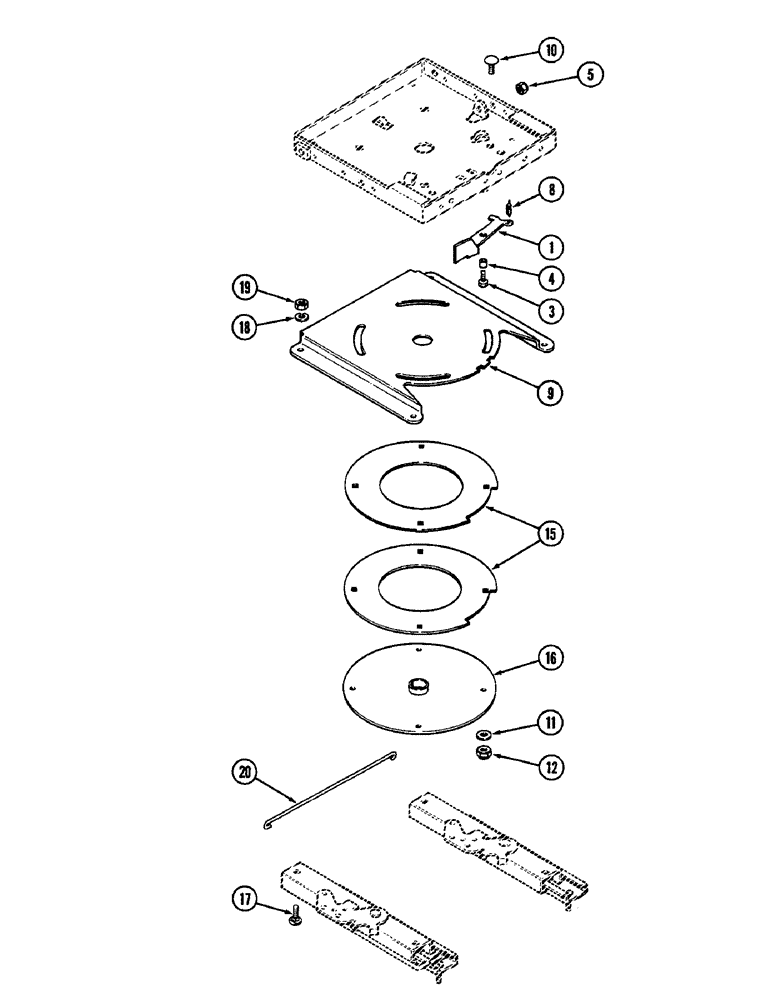 10
5
8
1
4
3
19
18
9
15
16
11
12
20
17