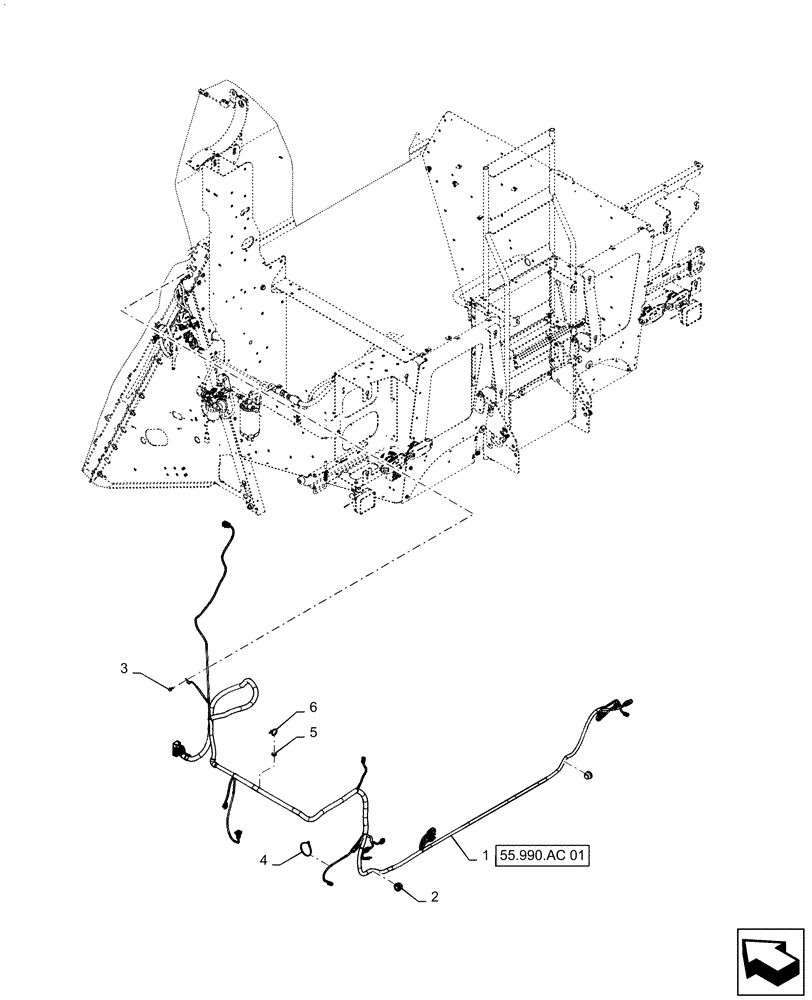 3

6

5

4

1 55.990.AC 01

2