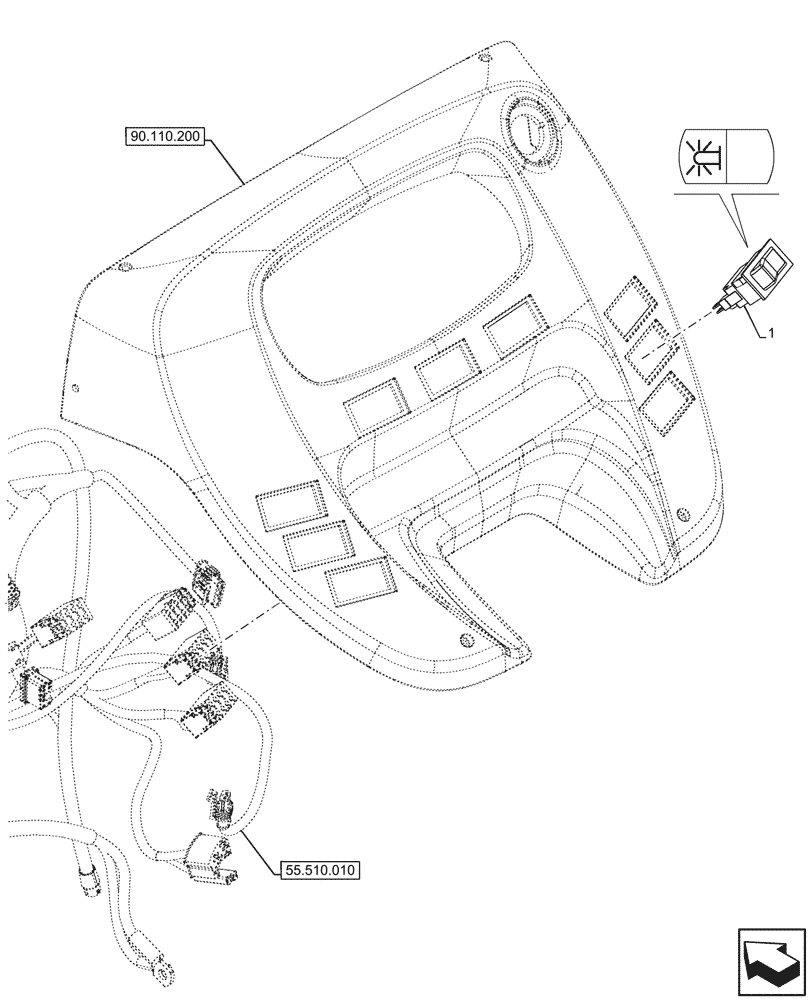 90.110.200

1

55.510.010