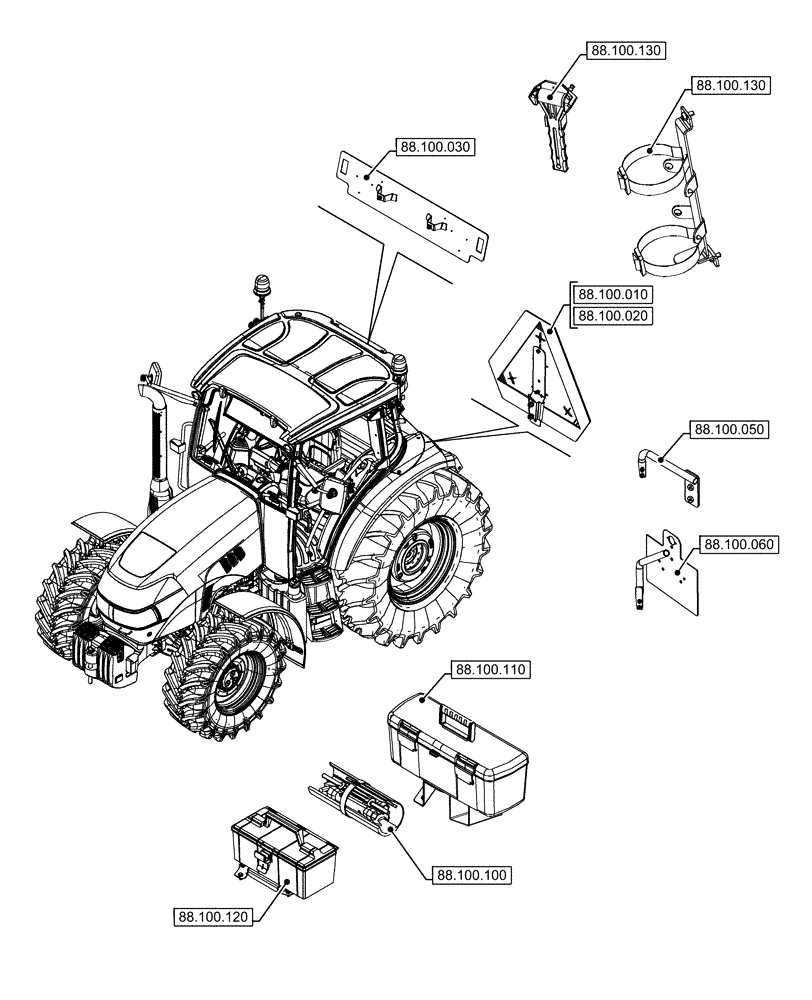 88.100.130
88.100.130
88.100.030
88.100.010
88.100.020
88.100.050
88.100.060
88.100.110
88.100.100
88.100.120