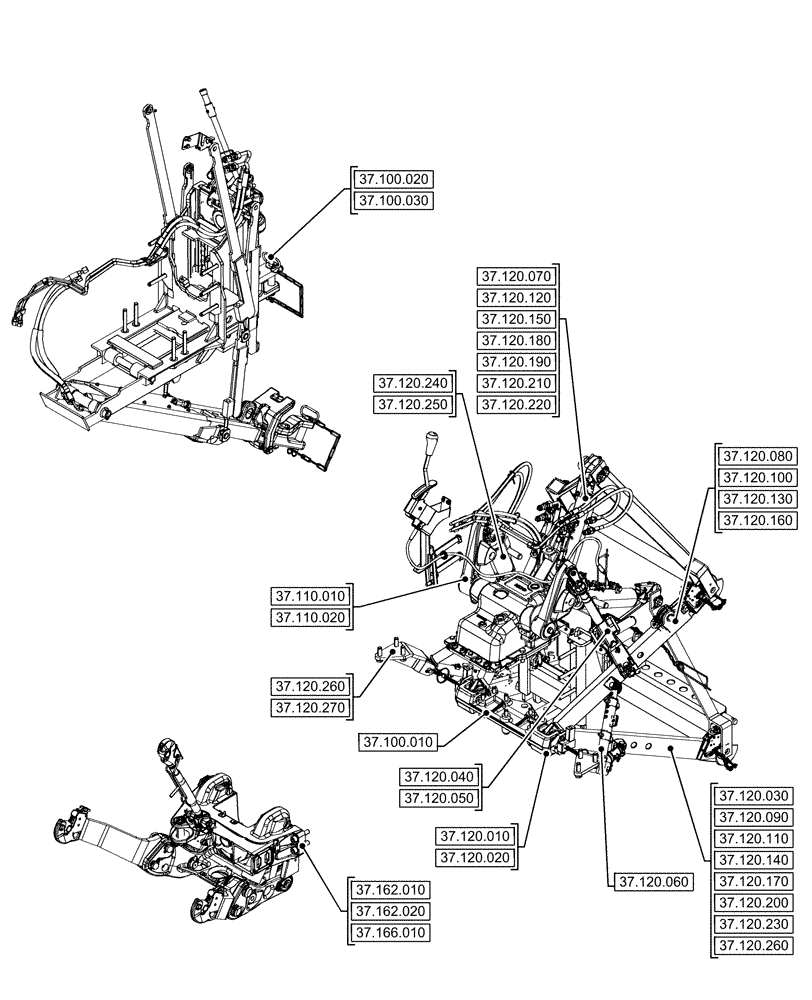 37.100.020
37.100.030

37.120.070
37.120.120
37.120.150
37.120.180
37.120.190
37.120.210
37.120.220

37.120.240
37.120.250

37.120.080
37.120.100
37.120.130
37.120.160

37.110.010
37.110.020

37.120.260
37.120.270

37.100.010

37.120.040
37.120.050

37.120.010
37.120.020

37.120.060

37.120.030
37.120.090
37.120.110
37.120.140
37.120.170
37.120.200
37.120.230
37.120.260

37.162.010
37.162.020
37.166.010