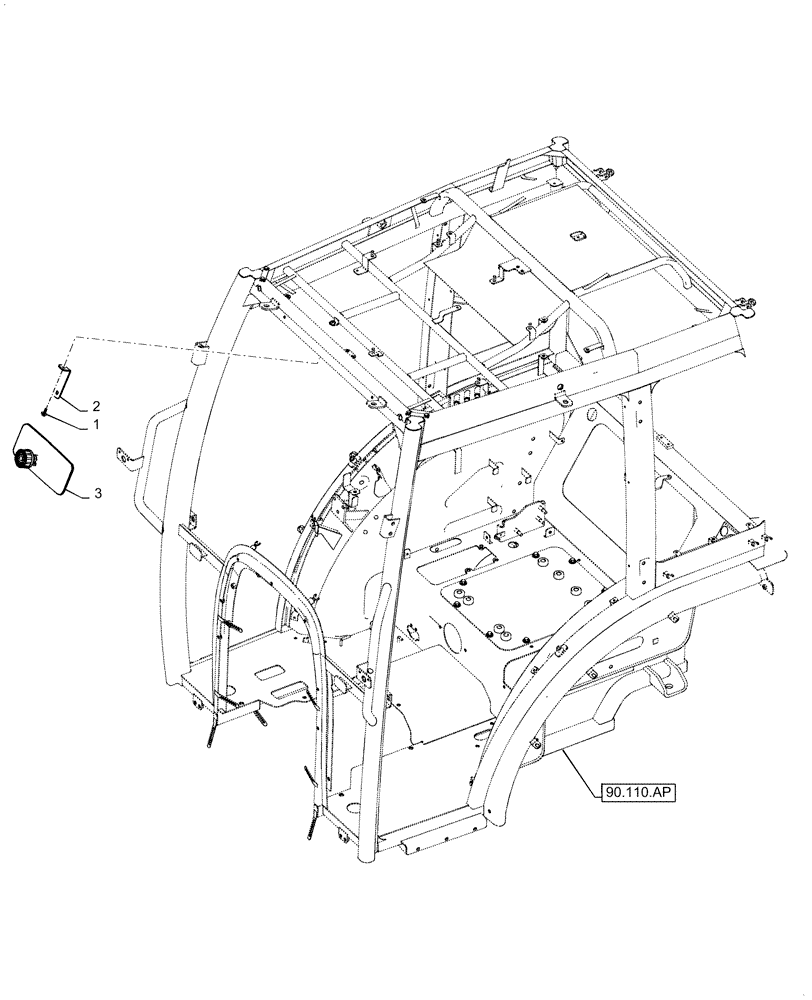 2
1
3
90.110.AP