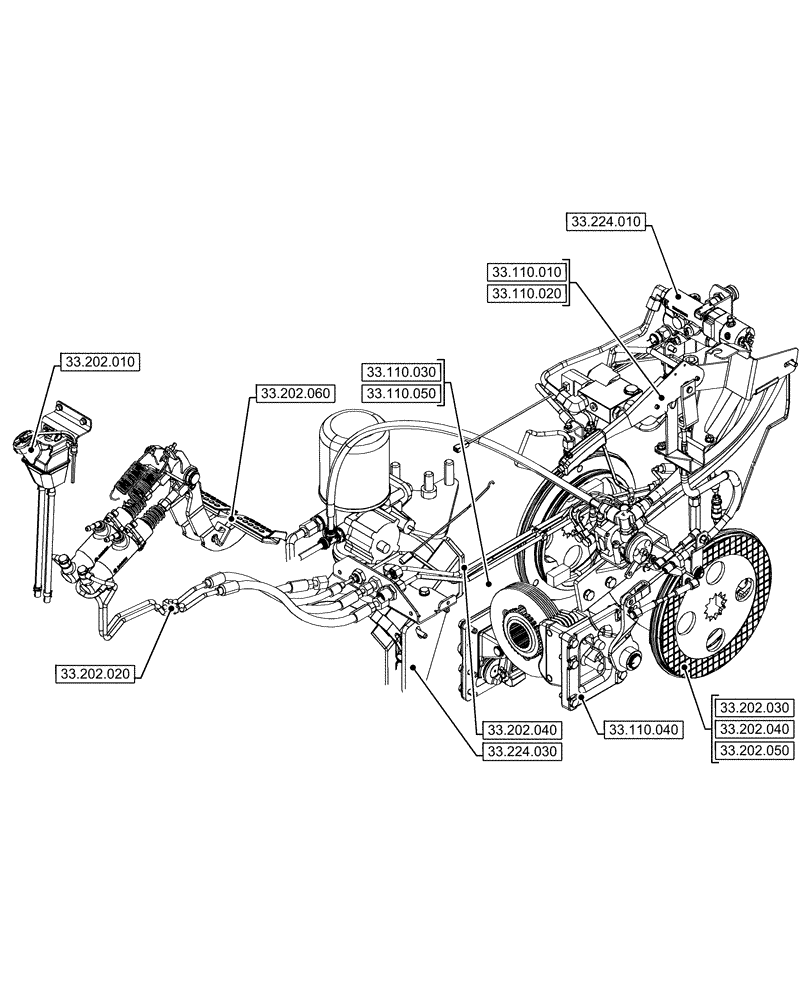 33.224.010

33.110.010
33.110.020

33.202.010

33.110.030
33.110.050

33.202.060

33.202.020

33.202.040
33.224.030

33.110.040

33.202.030
33.202.040
33.202.050