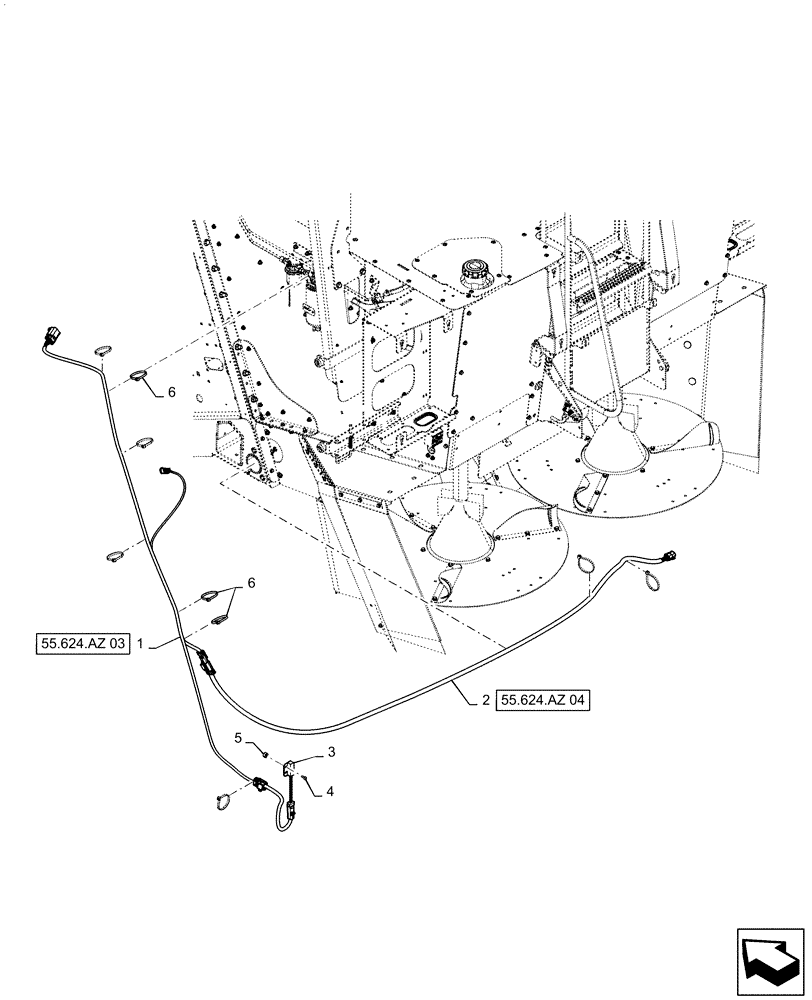 6

6

55.624.AZ 03 1

2 55.624.AZ 04

5

3

4