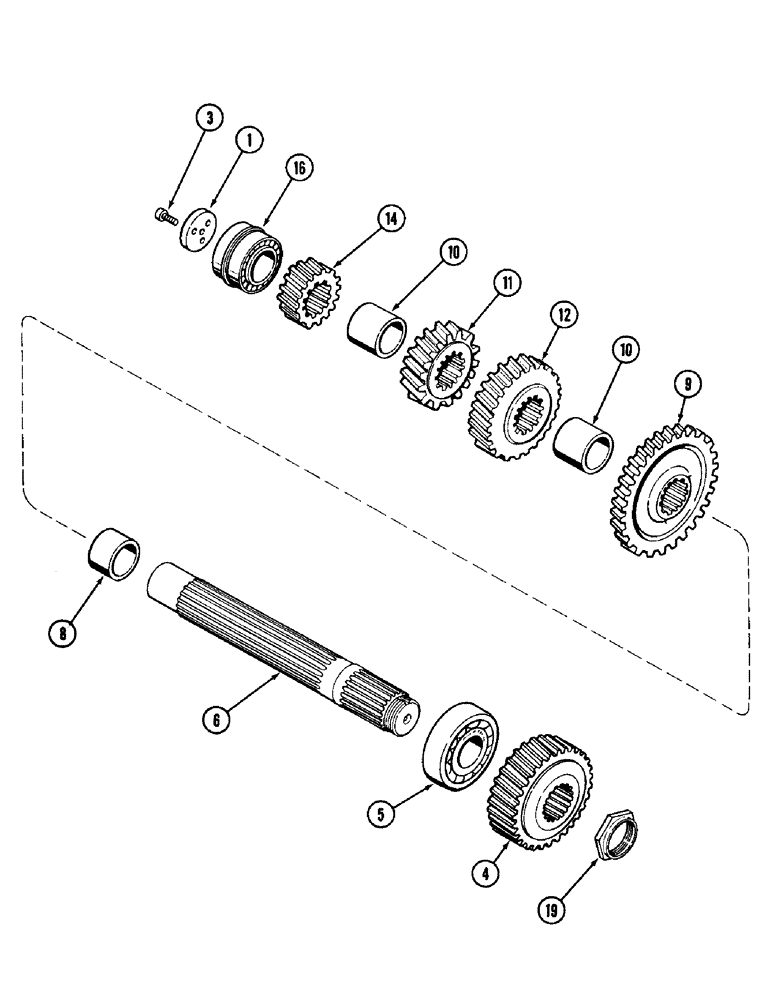 3
1
16
14
10
11
12
10
9
8
6
5
4
19