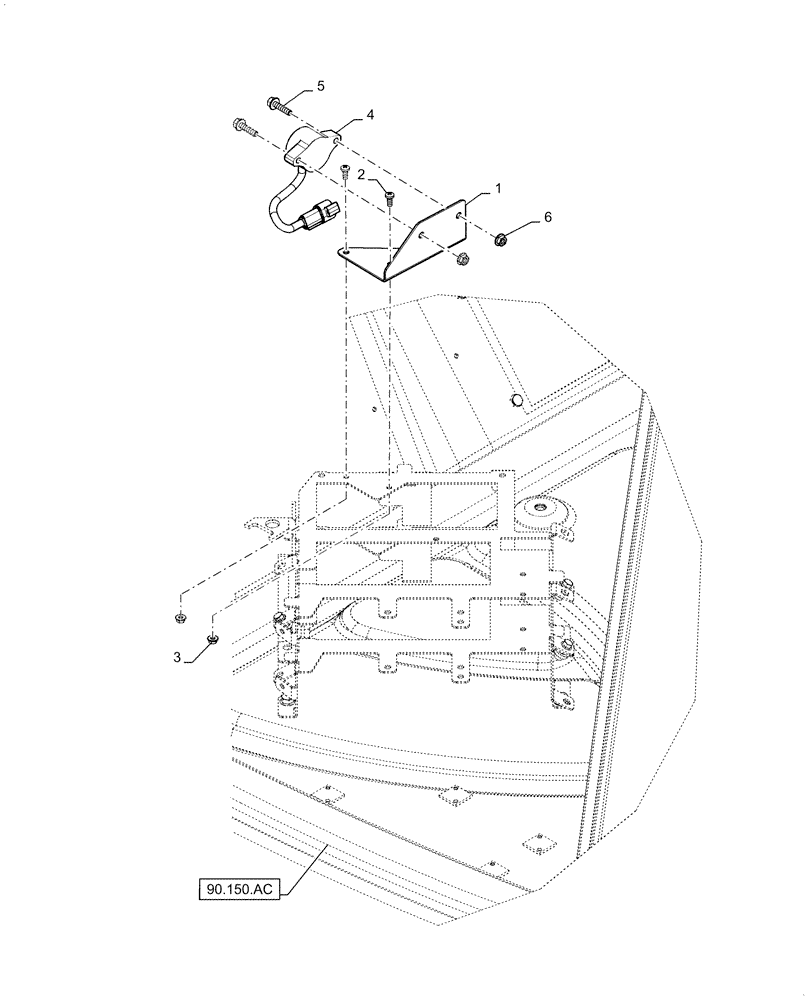 5
4
2
1
6
3
90.150.AC