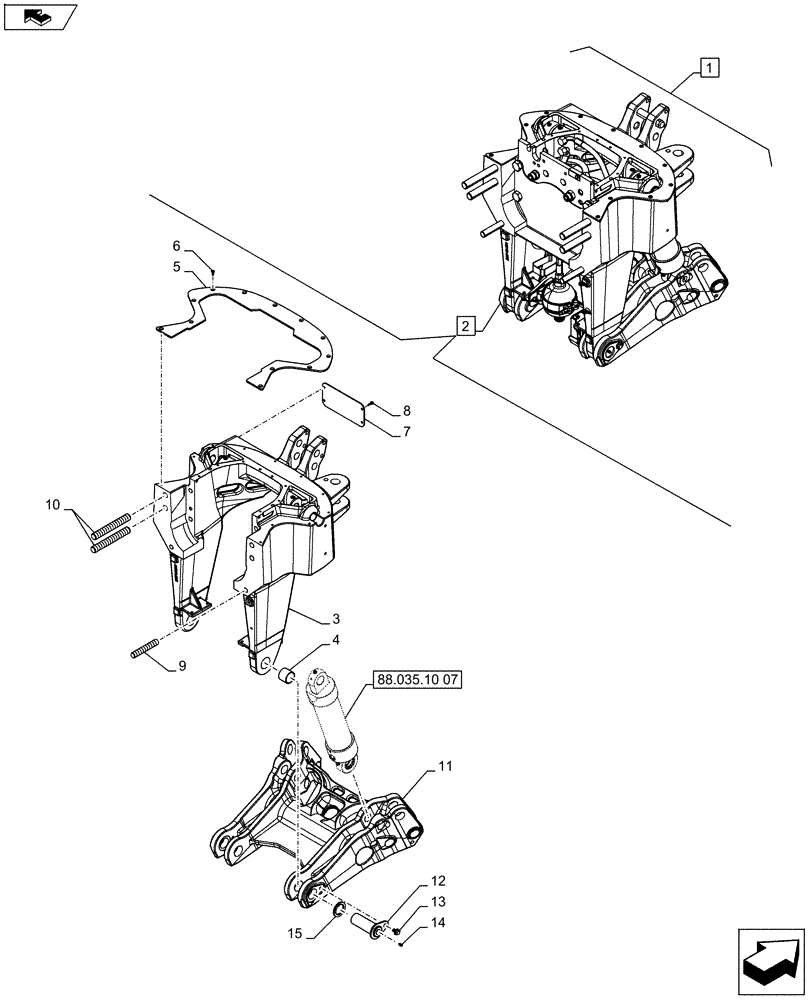 1
2
6
5
8
7
10
3
4
9
88.035.10 07
11
12
13
14
15