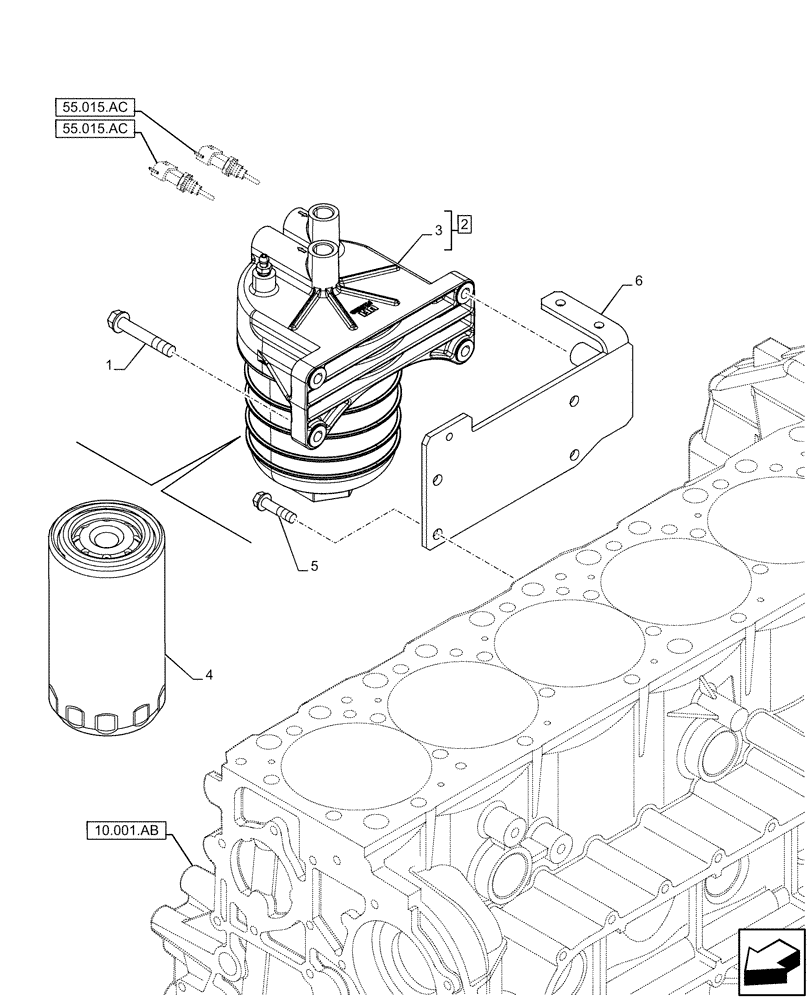 55.015.AC
55.015.AC
3
2
6
1
5
4
10.001.AB