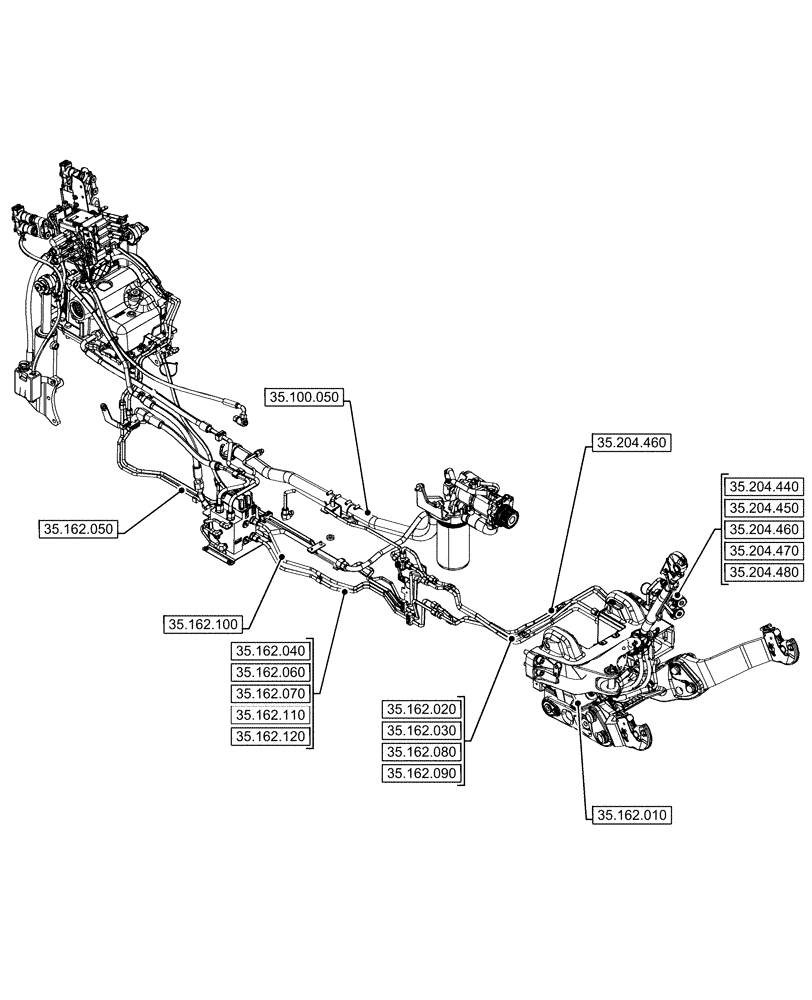 35.100.050

35.204.460

35.204.440
35.204.450
35.204.460
35.204.470
35.204.480

35.162.050

35.162.100

35.162.040
35.162.060
35.162.070
35.162.110
35.162.120

35.162.020
35.162.030
35.162.080
35.162.090

35.162.010