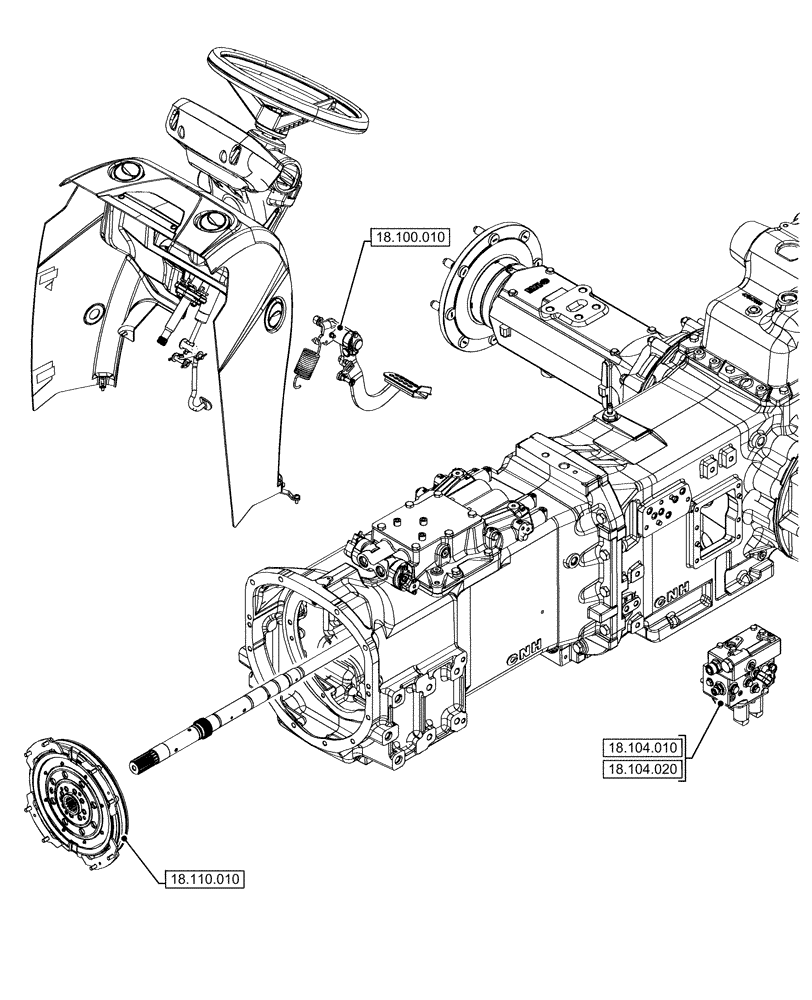 18.100.010

CNH

CNH

CNH

18.104.010
18.104.020

18.110.010