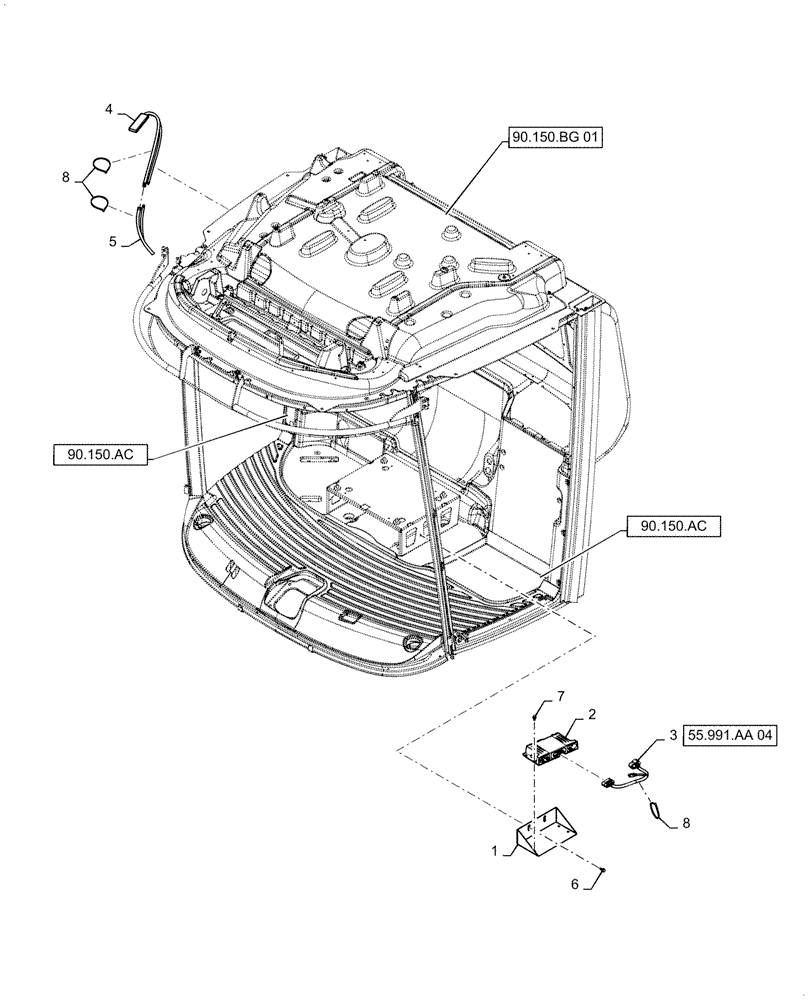 4
8
5
90.150.BG 01
90.150.AC
90.150.AC
7
2
3
55.991.AA 04
8
1
6