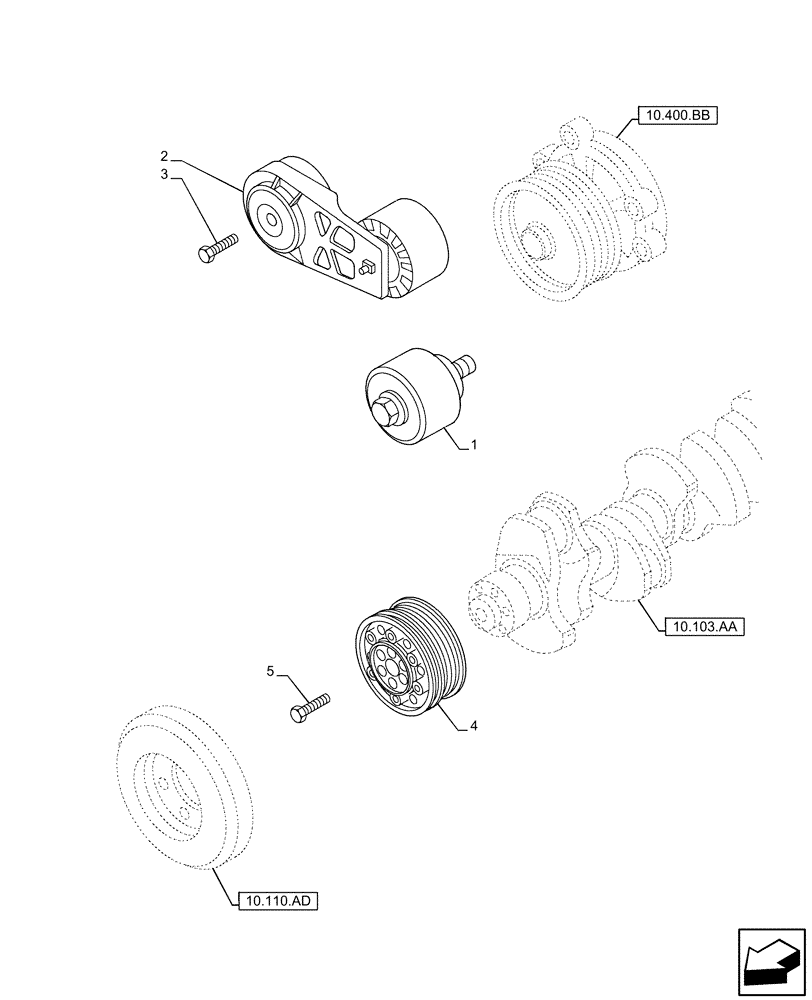 10.400.BB
2
3
1
10.103.AA
5
4
10.110.AD