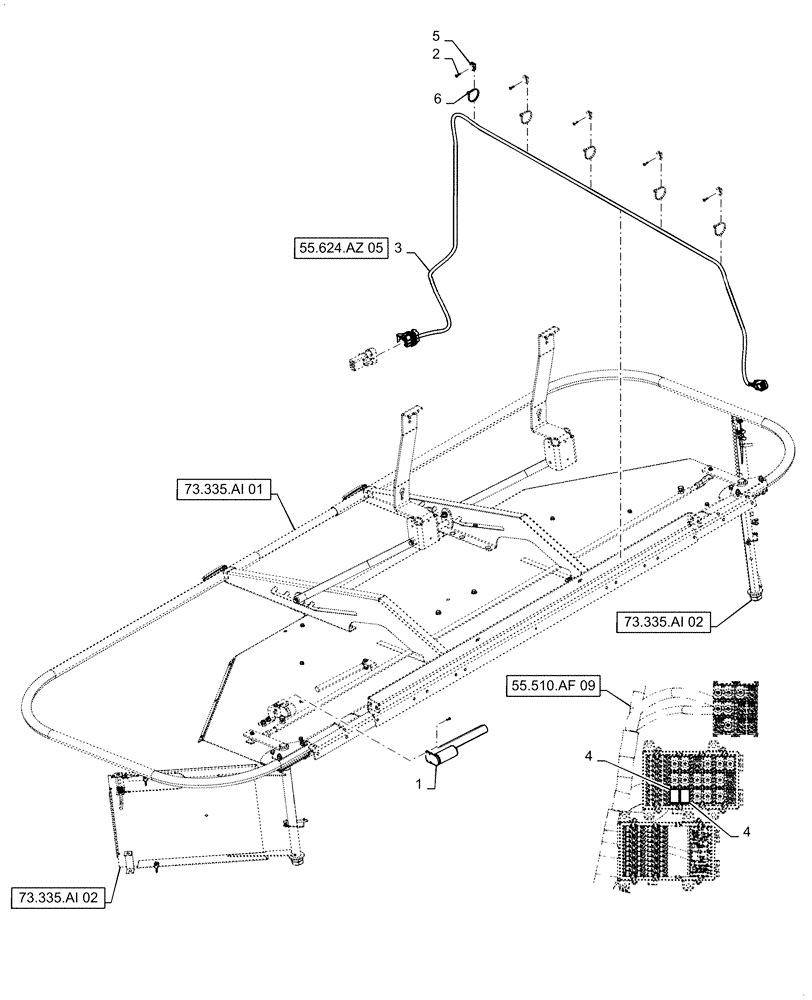 5
2
6
55.624.AZ 05
3
73.335.AI 01
73.335.AI 02
55.510.AF 09
4
4
1
73.335.AI 02