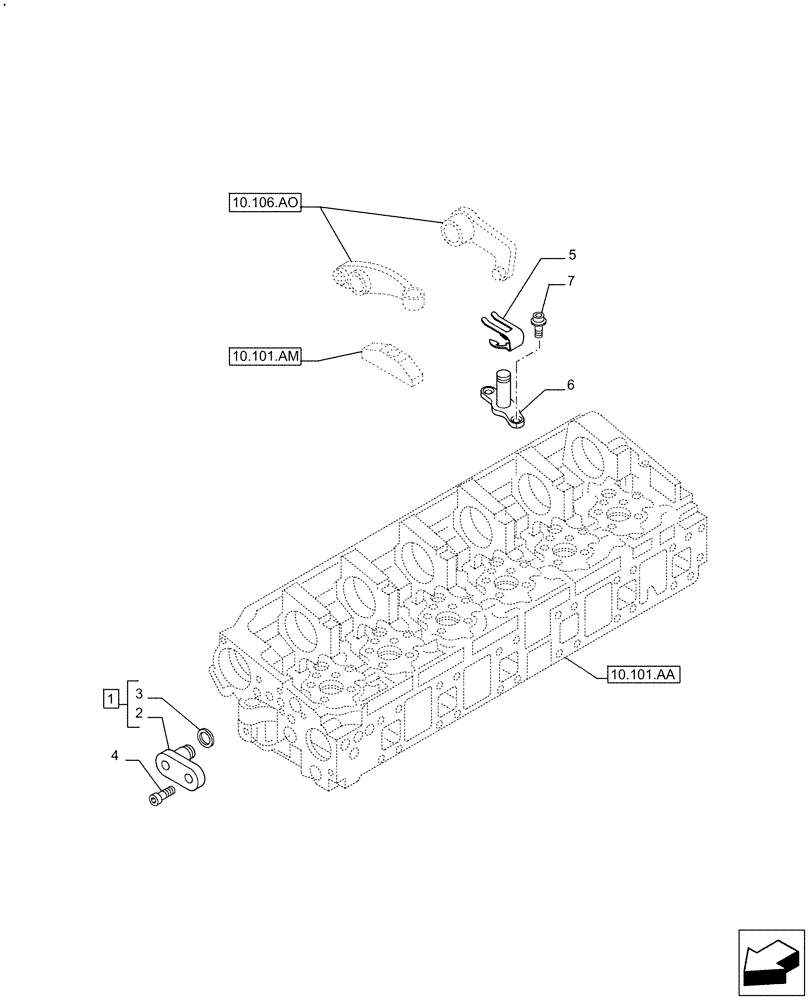 10.106.AO
5
7
10.101.AM
6
10.101.AA
1
3
2
4