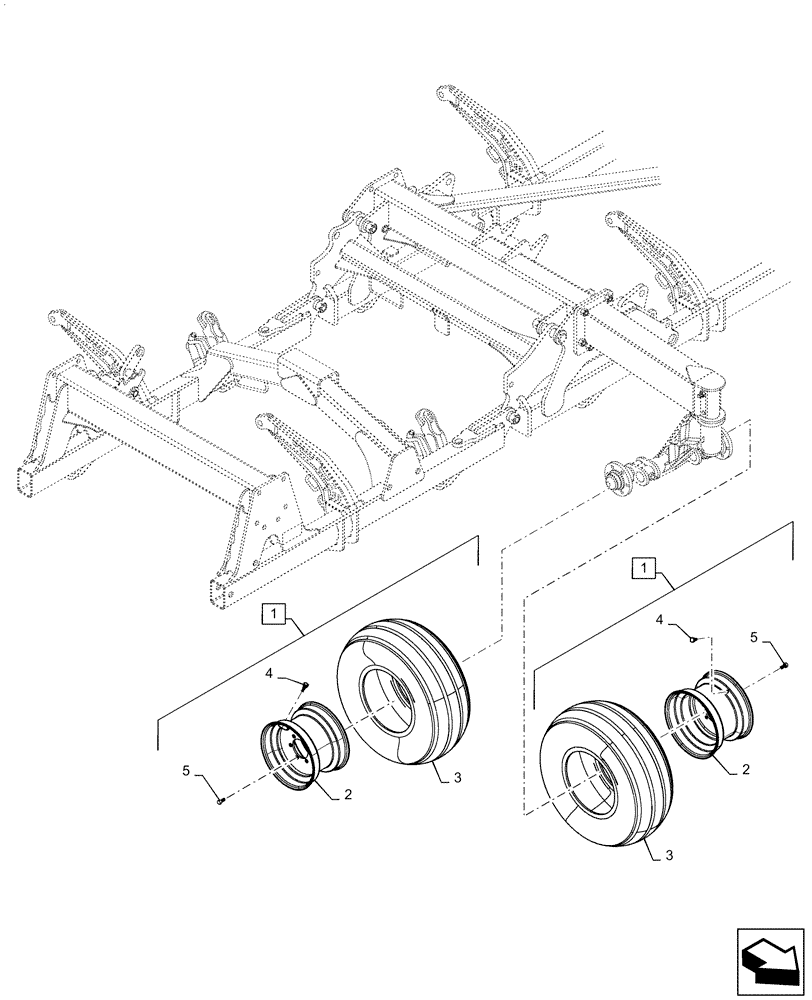 1
4
5
2
3
1
4
5
2
3