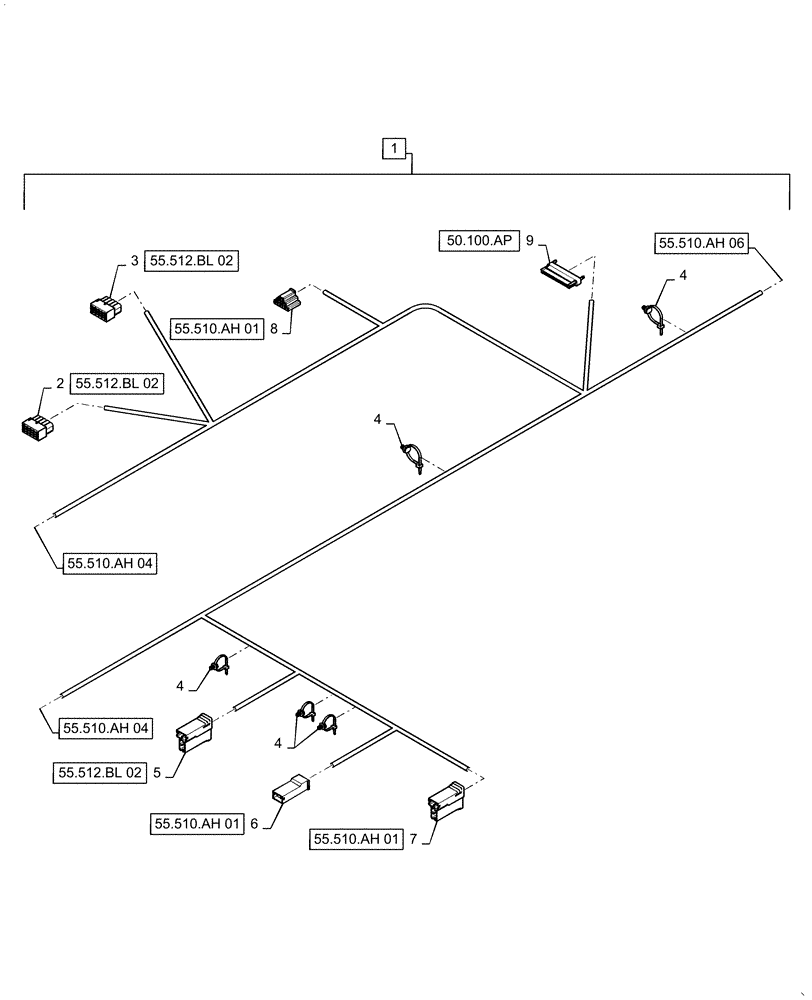 1

3 55.512.BL 02

50.100.AP 9

55.510.AH 06

4

55.510.AH 01 8

2 55.512.BL 02

4

55.510.AH 04

4

55.510.AH 04

4

55.512.BL 02 5

55.510.AH 01 6

55.510.AH 01 7