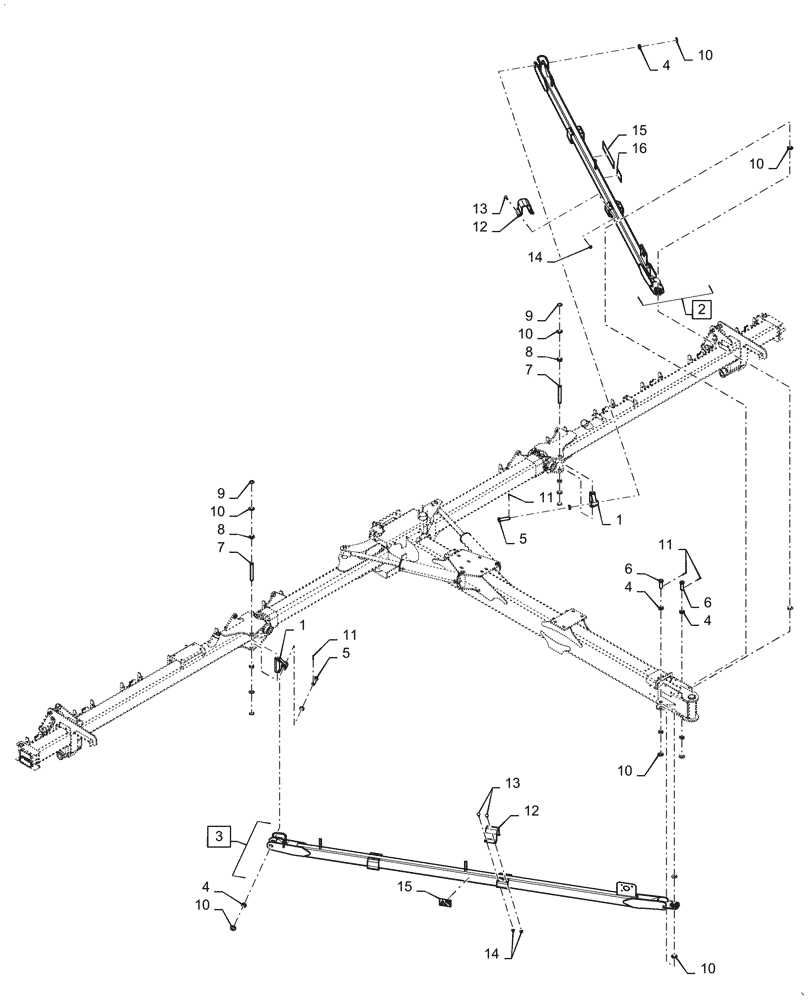 4
10
15
16
10
13
12
14
2
9
10
8
7
11
1
5
9
10
8
7
11
6
6
4
4
1
11
5
10
13
12
3
15
4
10
14
10