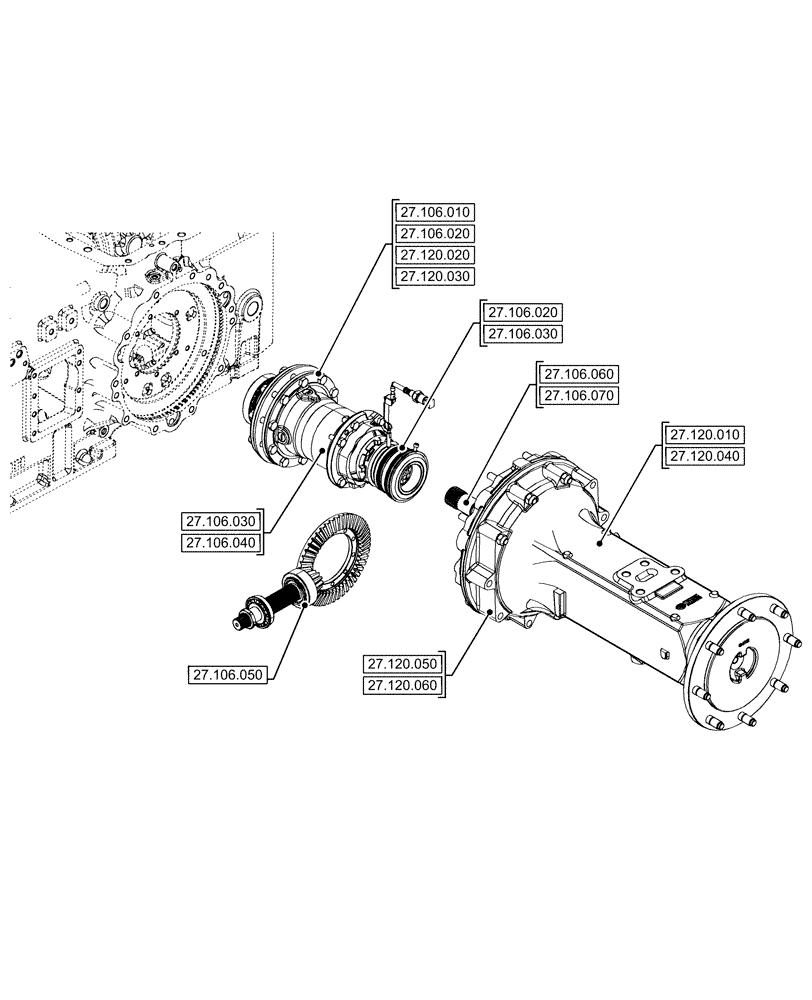 27.106.010
27.106.020
27.120.020
27.120.030

27.106.020
27.106.030

27.106.060
27.106.070

27.120.010
27.120.040

27.106.030
27.106.040

27.106.050

27.120.050
27.120.060