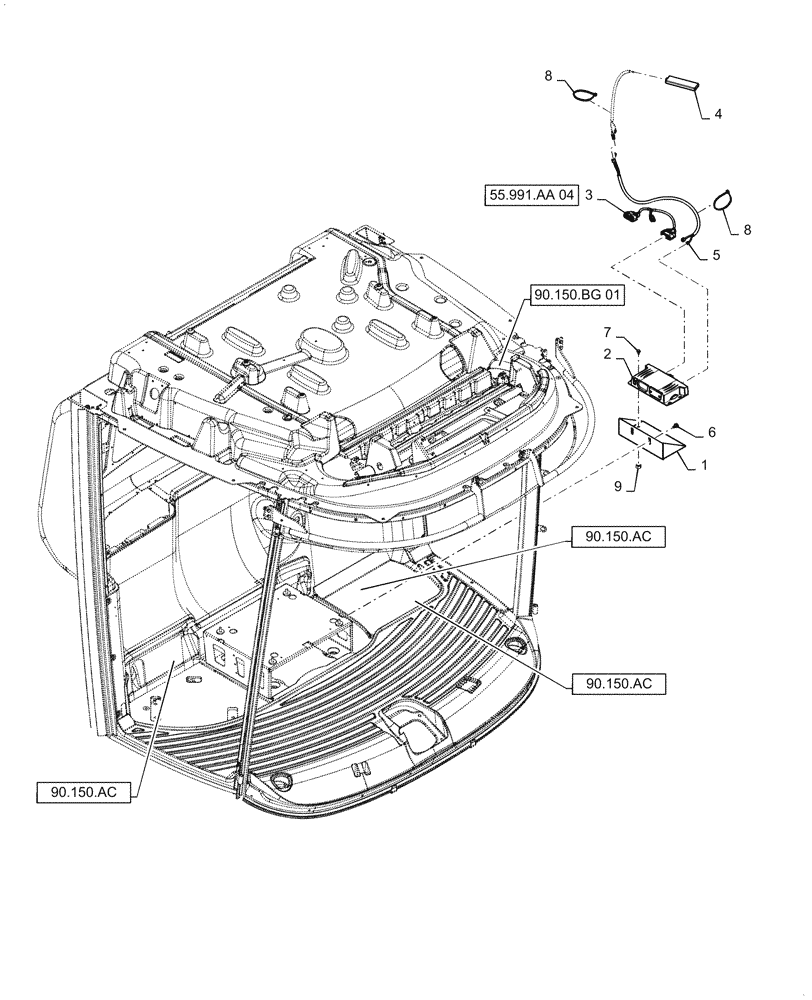 8
4
55.991.AA 04
3
8
5
90.150.BG 01
7
2
6
1
9
90.150.AC
90.150.AC
90.150.AC