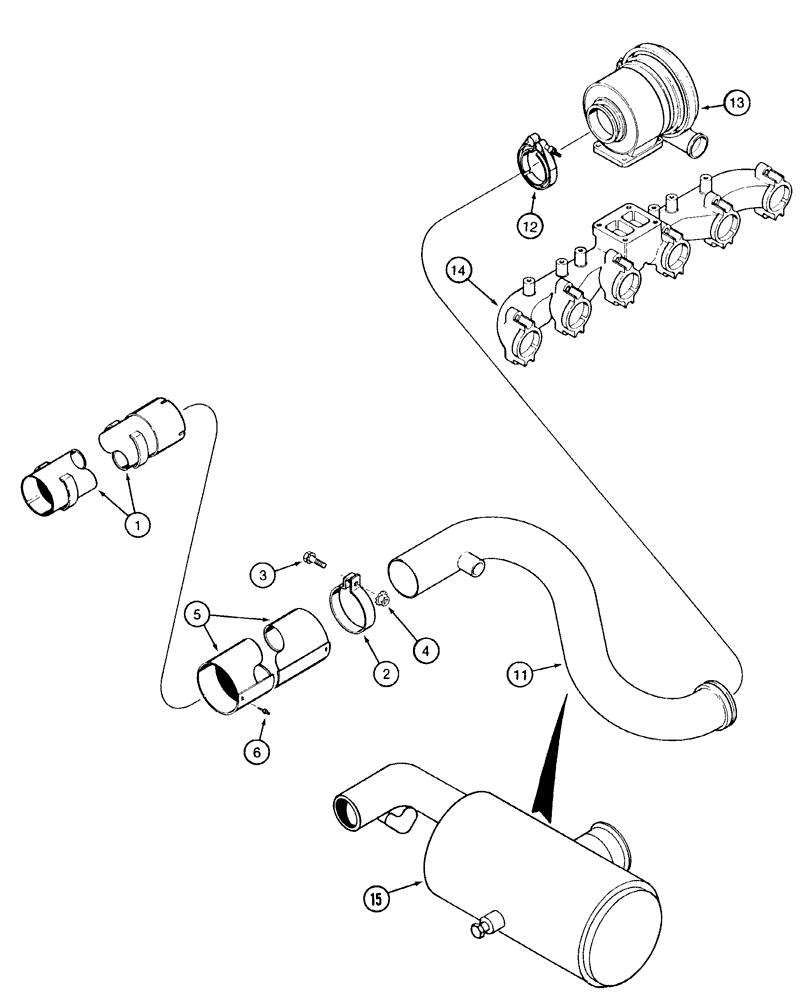 13
12
14
1
3
5
2
4
11
6
15