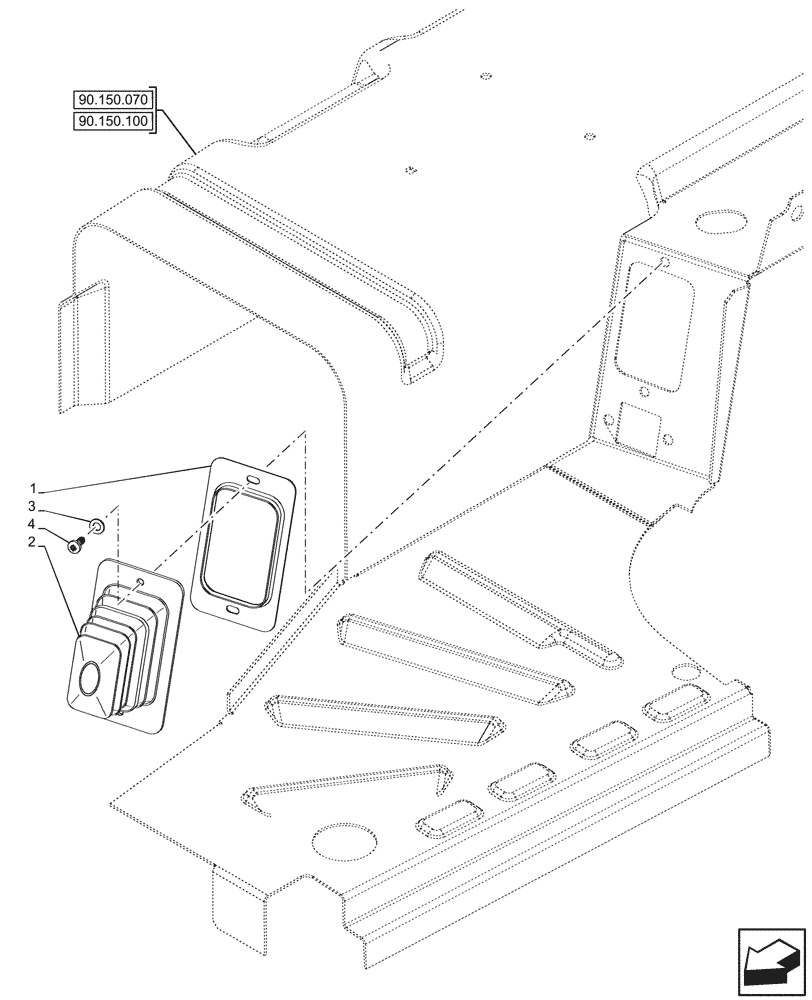 90.150.070
90.150.100
1
3
4
2