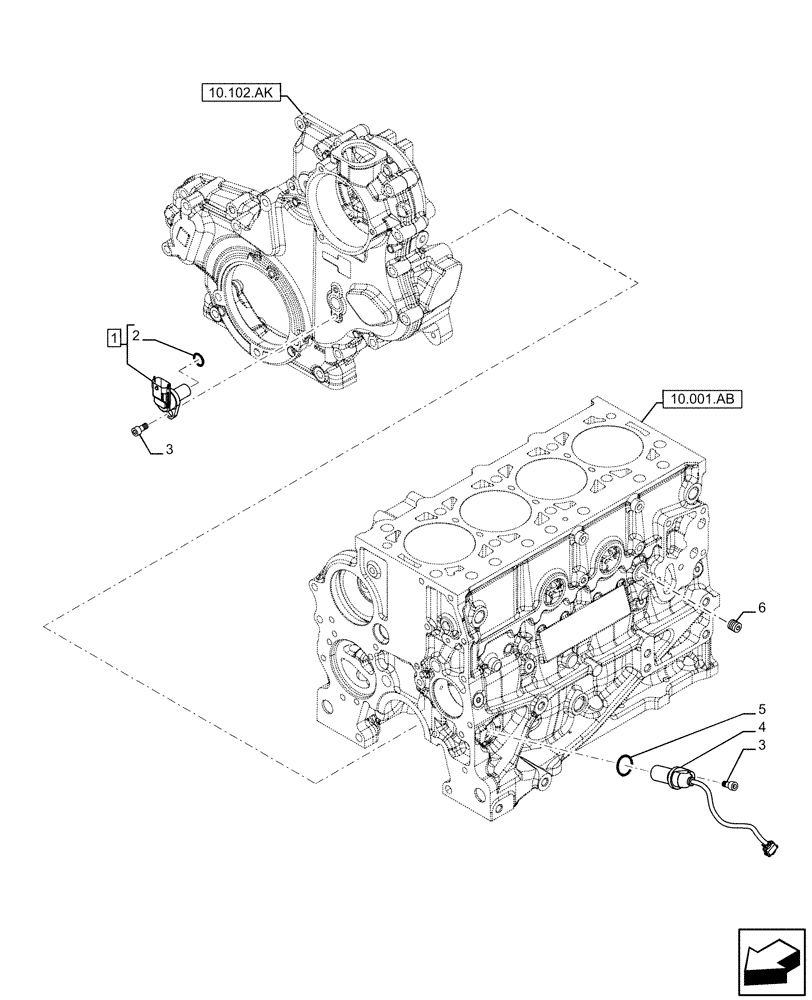 10.102.AK

1
2
3

10.001.AB

6
5
4
3