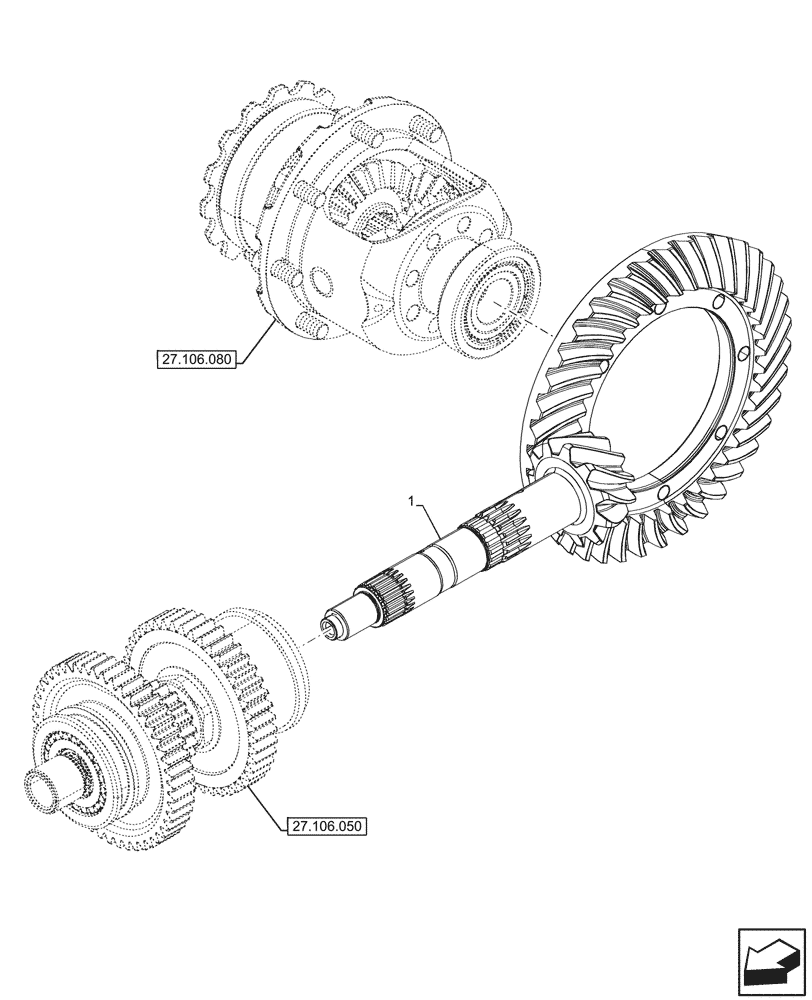 27.106.080

1

27.106.050