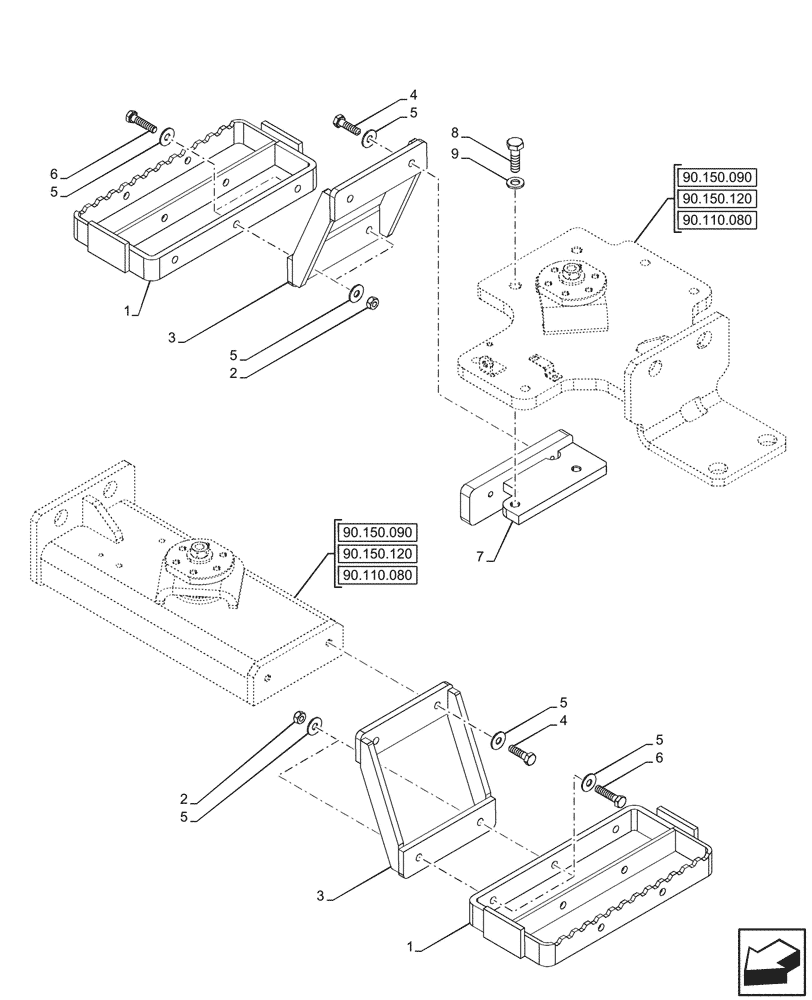 4
5
8
9
6
5
90.150.090
90.150.120
90.110.080
1
3
5
2
7
90.150.090
90.150.120
90.110.080
5
4
5
6
2
5
3
1