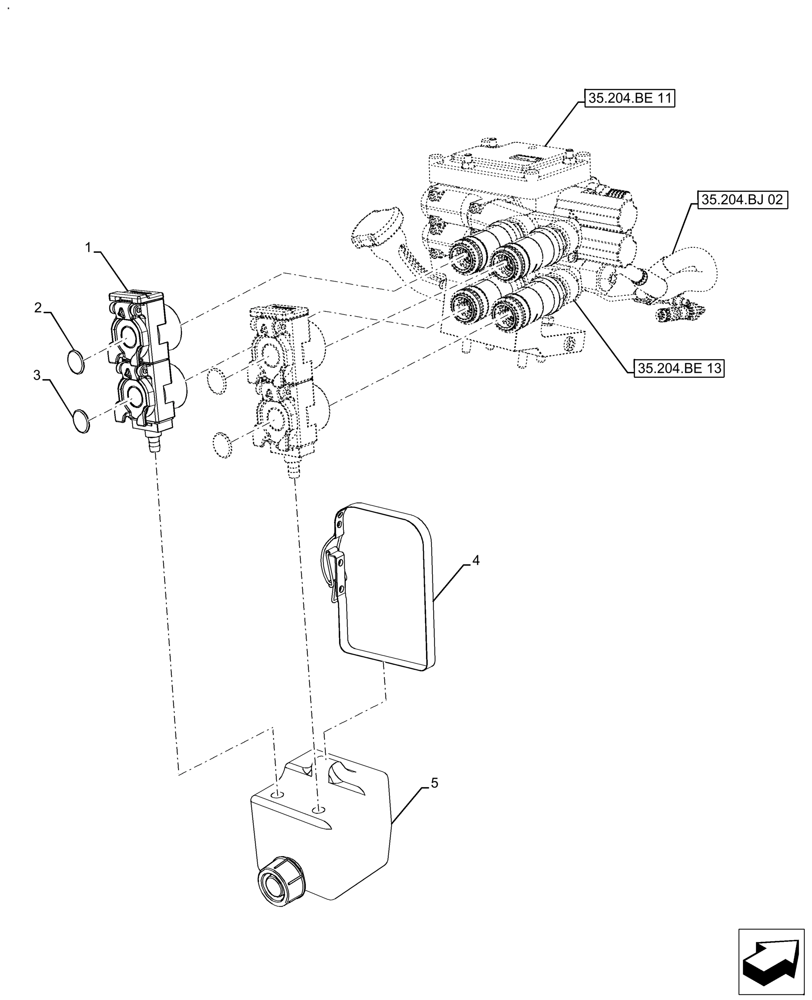 35.204.BE 11

35.204.BJ 02

1

2

3

35.204.BE 13

4

5