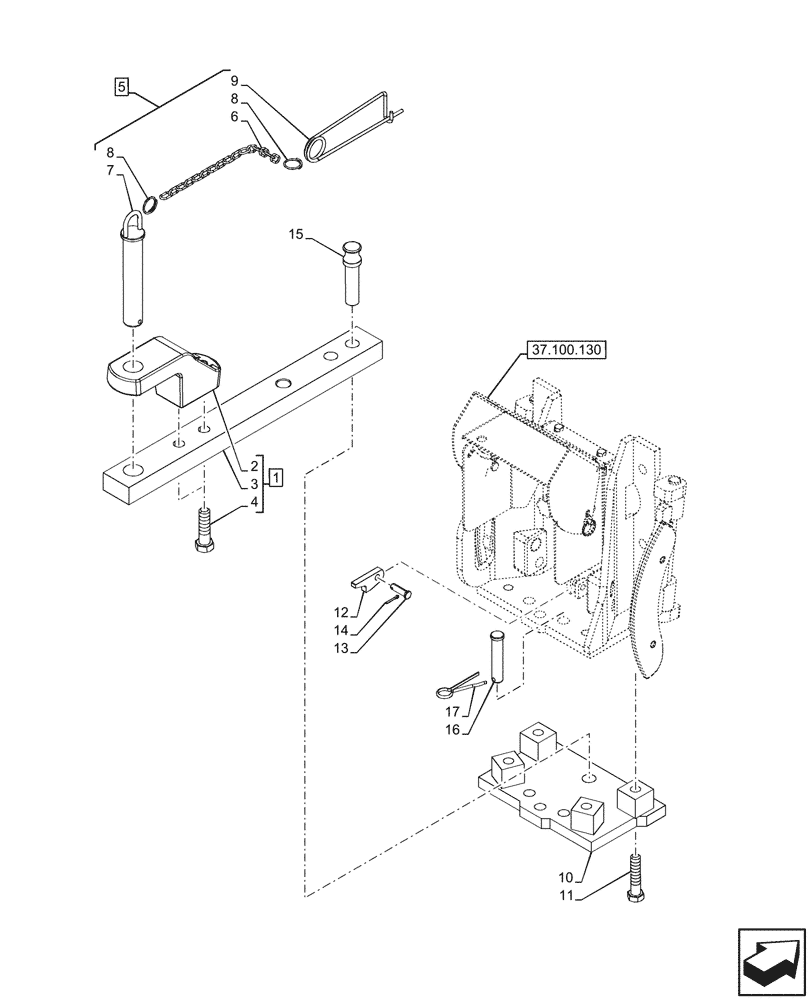 5
9
8
6
8
7
15
37.100.130
2
3
4
1
12
14
13
17
16
10
11